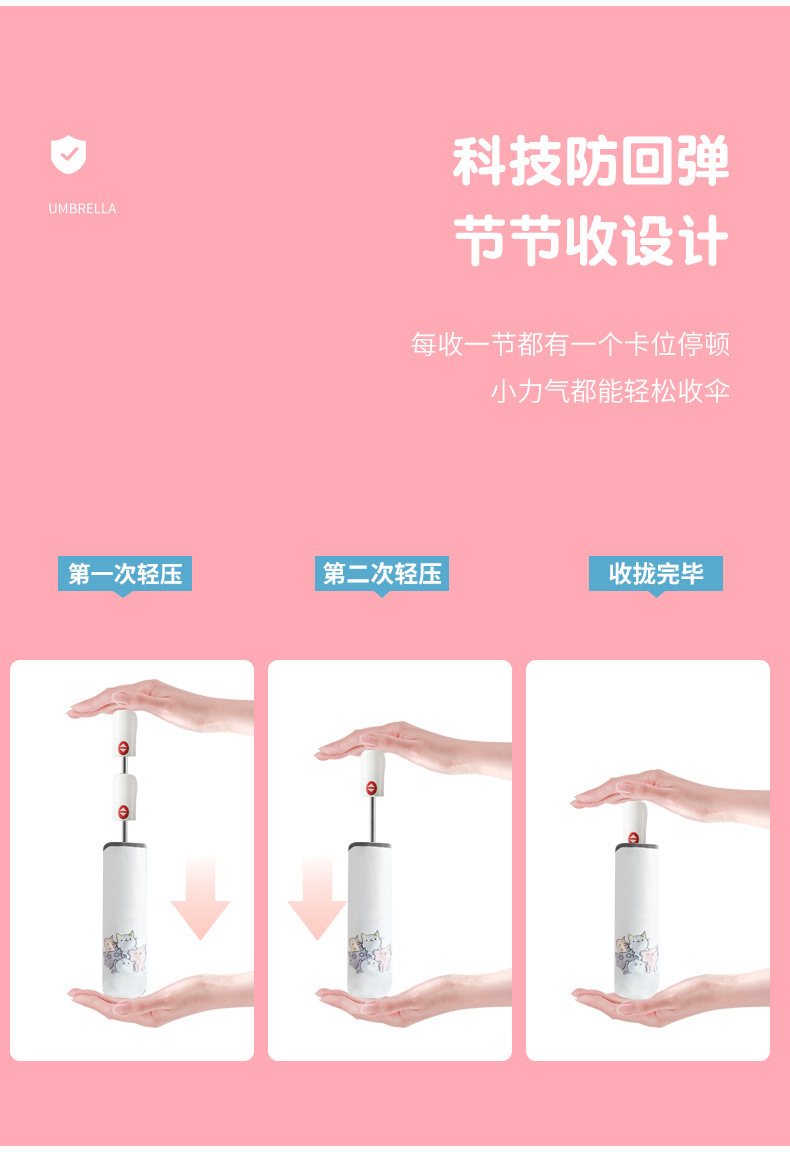 UMBRELLA

科技防回弹
节节收设计

每收一节都有一个卡位停顿
小力气都能轻松收伞

第一次轻压

第二次轻压

收拢完毕