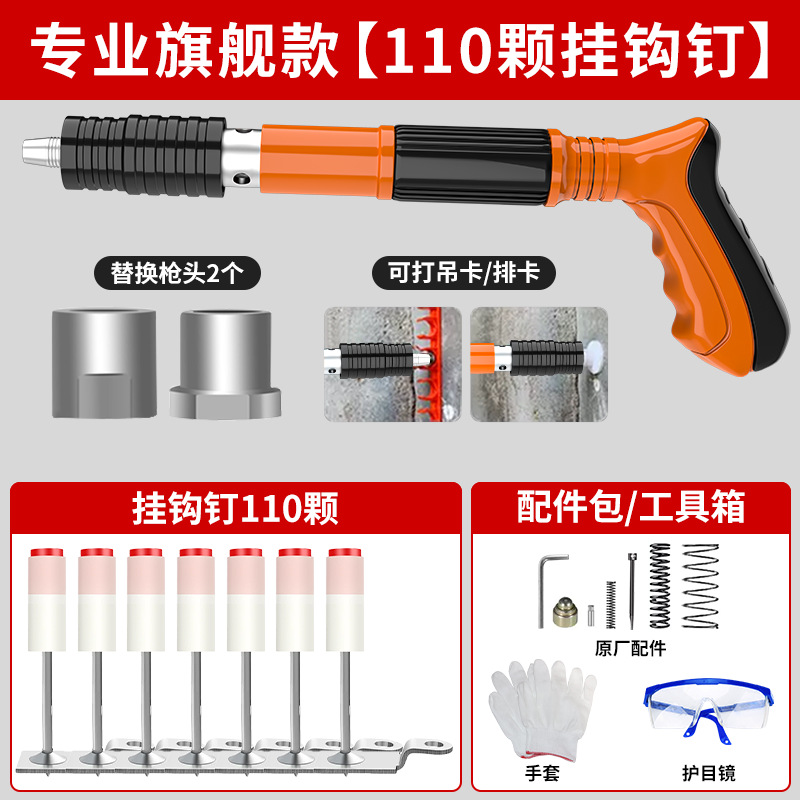 专业旗舰款【110颗挂钩钉】

替换枪头2个

可打吊卡/排卡

挂钩钉110颗

配件包/工具箱

原厂配件

手套

护目镜