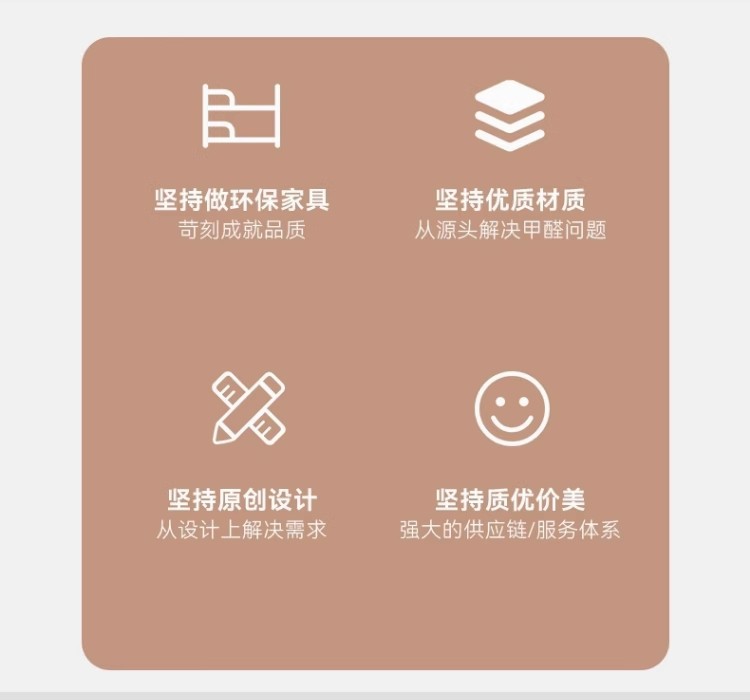 坚持做环保家具
苛刻成就品质

坚持优质材质
从源头解决甲醛问题

坚持原创设计
从设计上解决需求

坚持质优价美
强大的供应链/服务体系