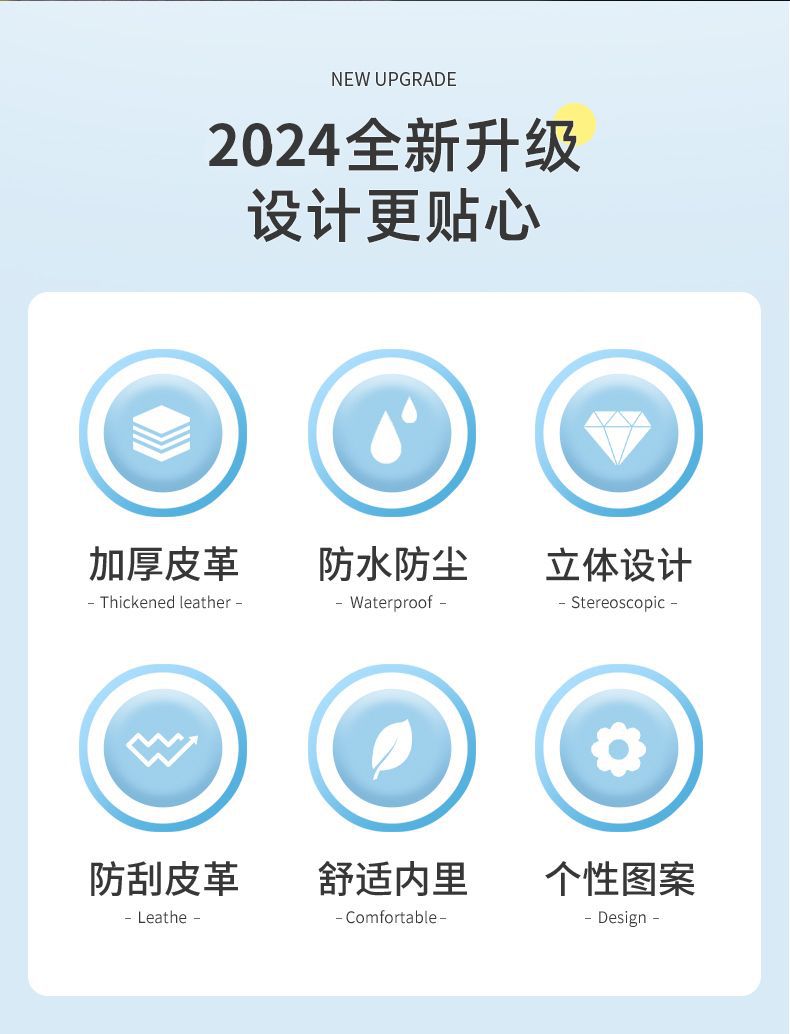 NEW UPGRADE

2024全新升级
设计更贴心

加厚皮革
- Thickened leather -

防水防尘
- Waterproof -

立体设计
- Stereoscopic -

防刮皮革
- Leathe -

舒适内里
- Comfortable -

个性图案
- Design -