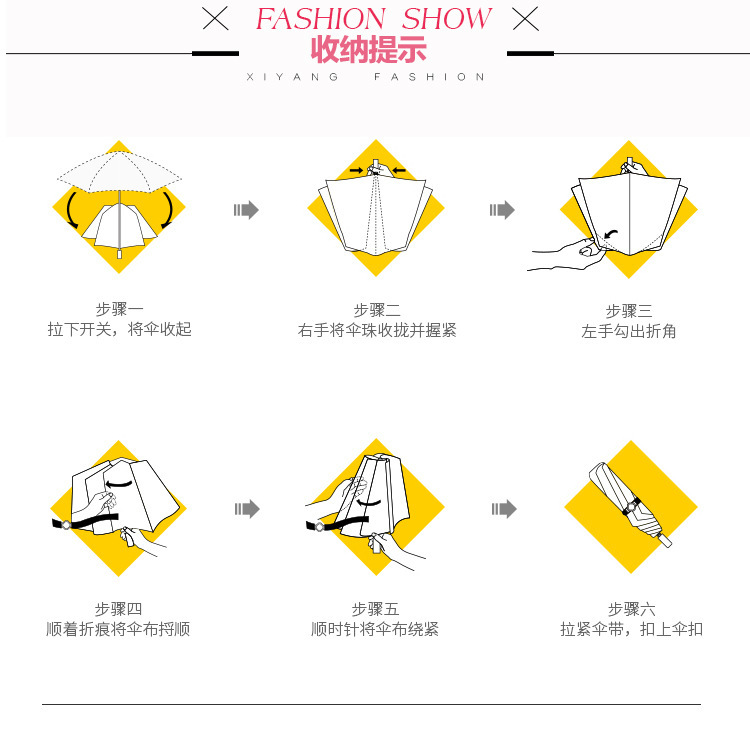 FASHION SHOW
收纳提示
XIYANG FASHION

步骤一
拉下开关，将伞收起

步骤二
右手将伞珠收拢并握紧

步骤三
左手勾出折角

步骤四
顺着折痕将伞布捋顺

步骤五
顺时针将伞布绕紧

步骤六
拉紧伞带，扣上伞扣