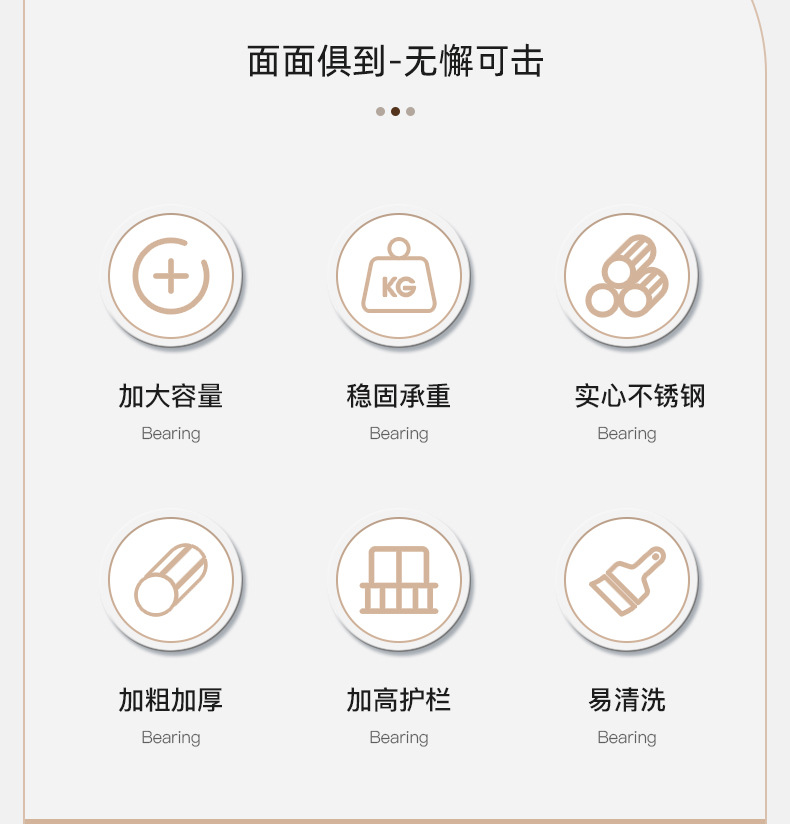 面面俱到-无懈可击

KG

加大容量
Bearing

稳固承重
Bearing

实心不锈钢
Bearing

加粗加厚
Bearing

加高护栏
Bearing

易清洗
Bearing