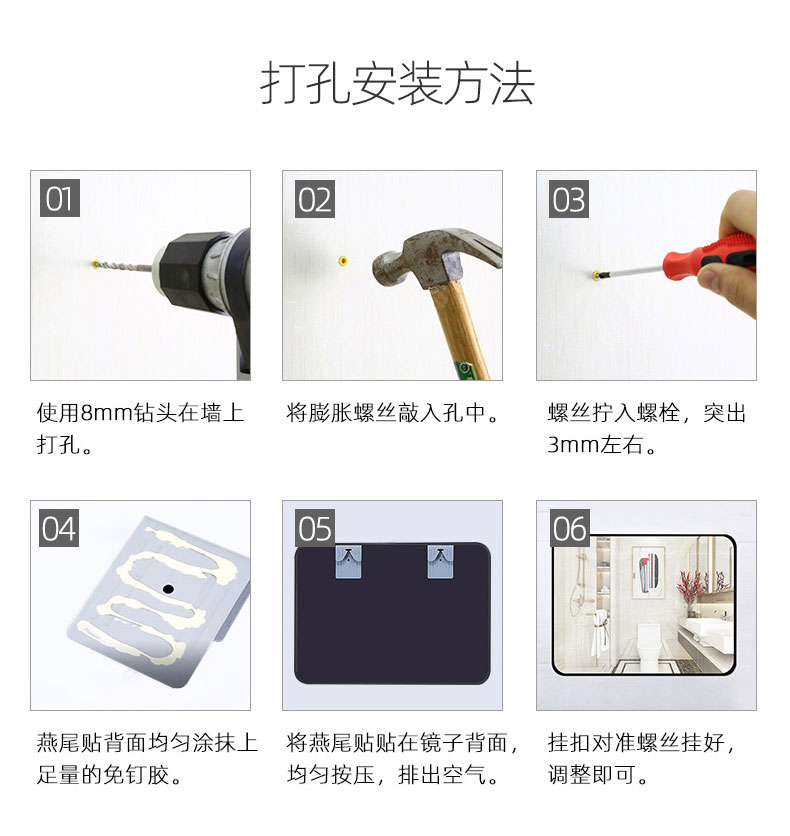 打孔安装方法

01

使用8mm钻头在墙上打孔。

02

将膨胀螺丝敲入孔中。

03

螺丝拧入螺栓，突出3mm左右。

04

燕尾贴背面均匀涂抹上足量的免钉胶。

05

将燕尾贴贴在镜子背面，均匀按压，排出空气。

06

挂扣对准螺丝挂好，调整即可。