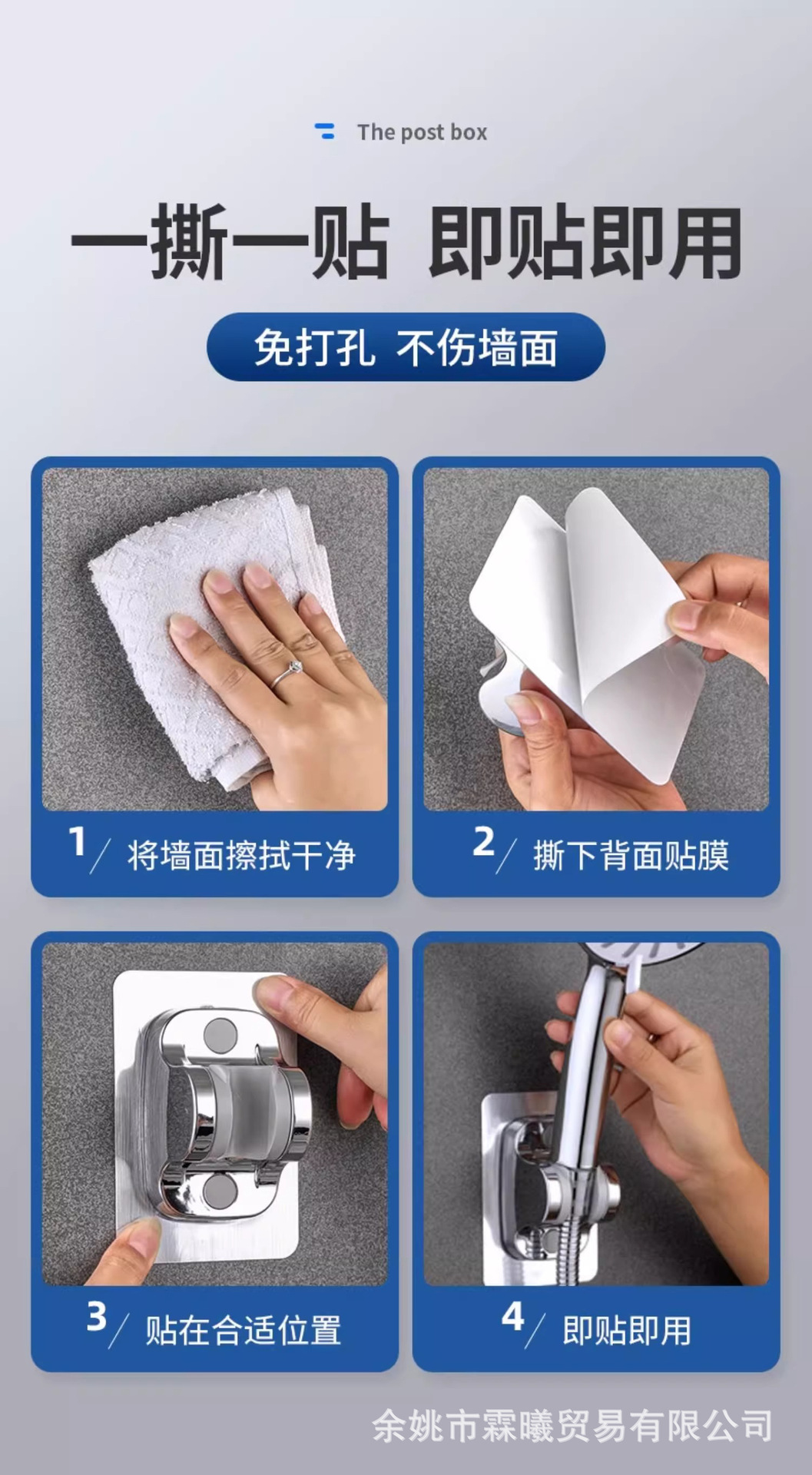 The post box

一撕一贴 即贴即用

免打孔 不伤墙面

1/ 将墙面擦拭干净

2/ 撕下背面贴膜

3/ 贴在合适位置

4/ 即贴即用

余姚市霖曦贸易有限公司