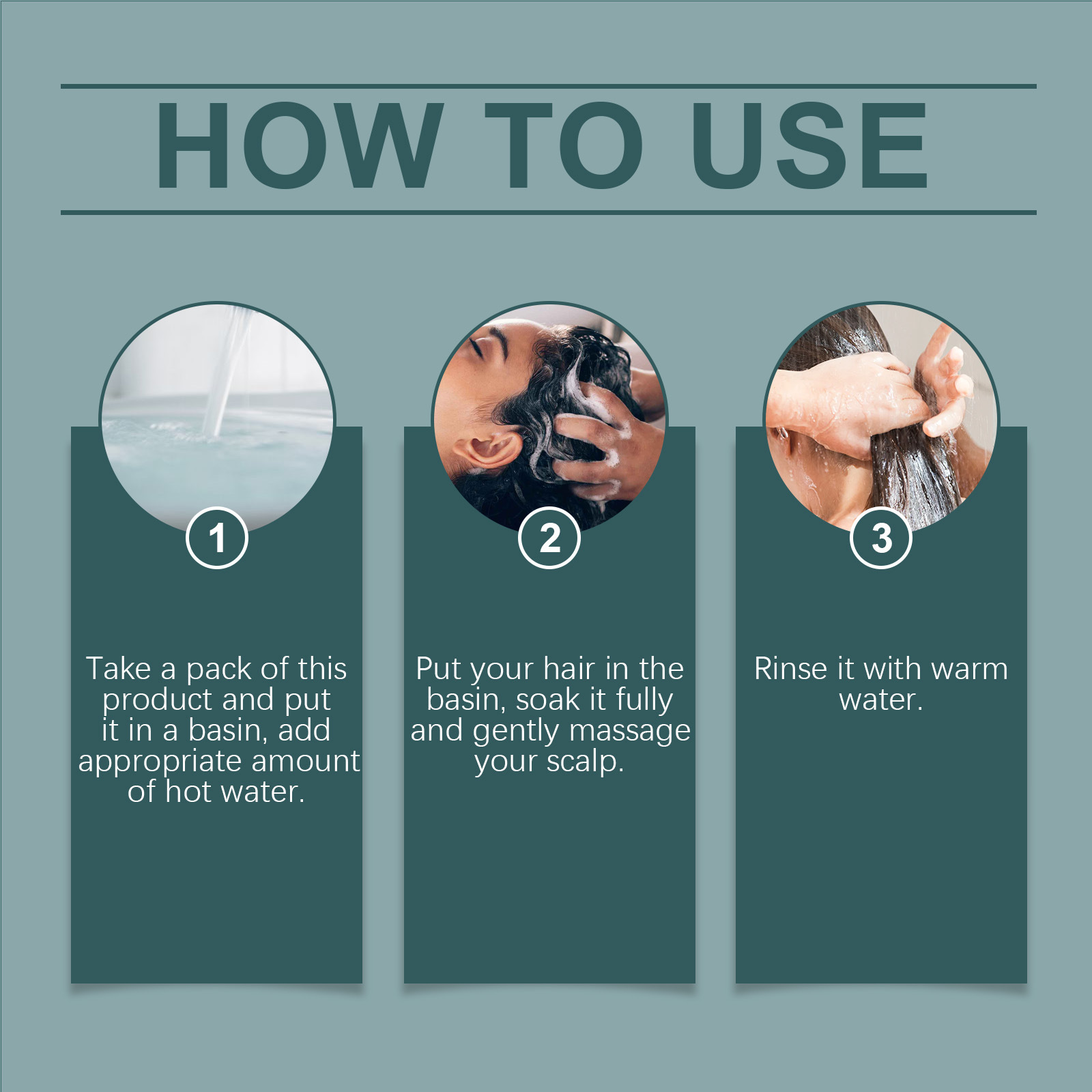 HOW TO USE

1

Take a pack of this product and put it in a basin, add appropriate amount of hot water.

2

Put your hair in the basin, soak it fully and gently massage your scalp.

3

Rinse it with warm water.