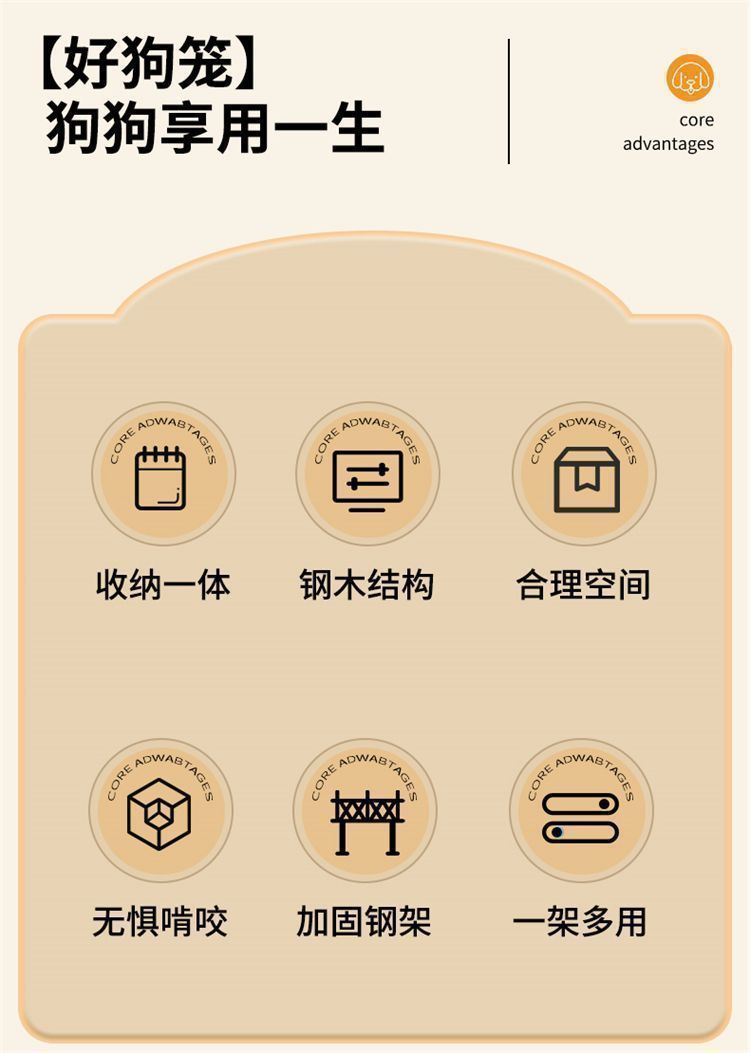 【好狗笼】
狗狗享用一生

core
advantages

CORE ADWABTAGES

收纳一体

CORE ADWABTAGES

钢木结构

CORE ADWABTAGES

合理空间

CORE ADWABTAGES

无惧啃咬

CORE ADWABTAGES

加固钢架

CORE ADWABTAGES

一架多用