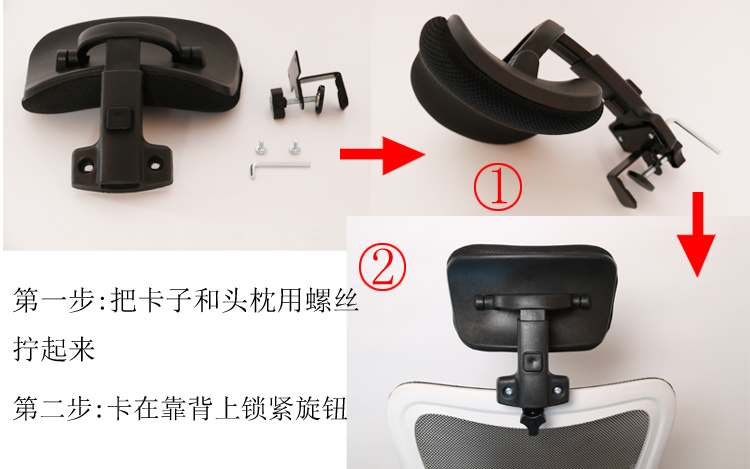 ①

②

第一步:把卡子和头枕用螺丝拧起来

第二步:卡在靠背上锁紧旋钮