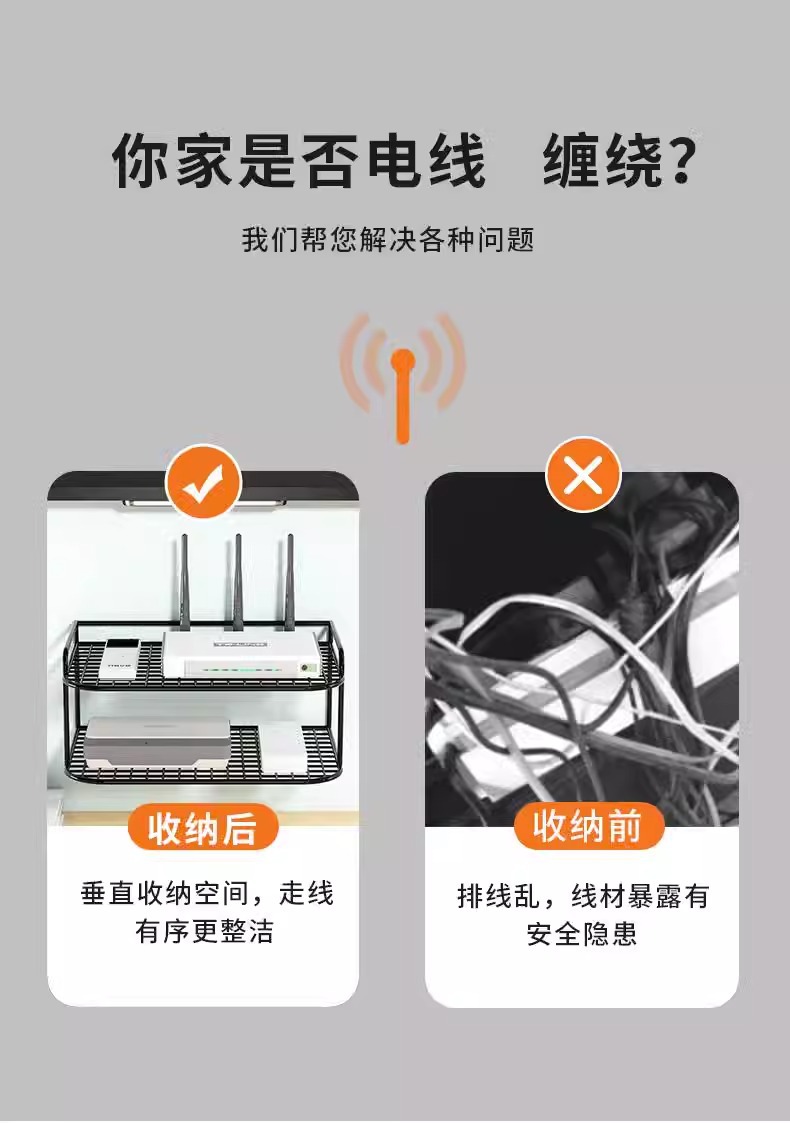 你家是否电线 缠绕？

我们帮您解决各种问题

收纳后

垂直收纳空间，走线有序更整洁

收纳前

排线乱，线材暴露有安全隐患