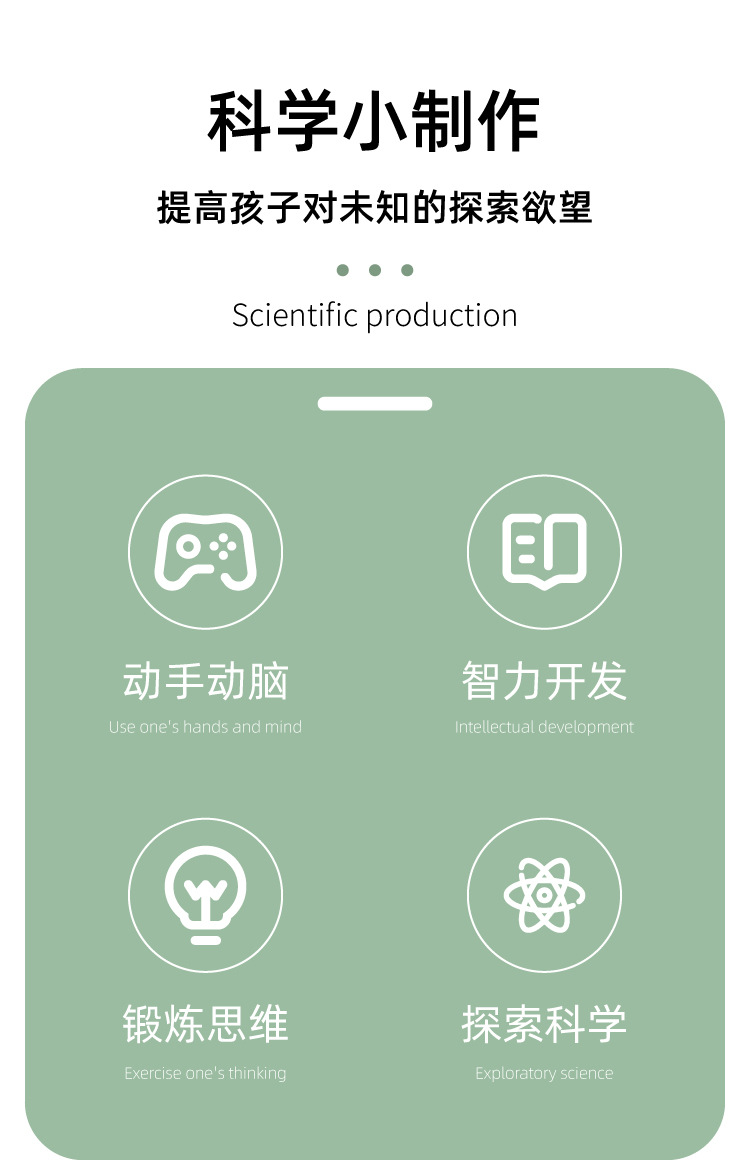 科学小制作

提高孩子对未知的探索欲望

Scientific production

动手动脑

Use one's hands and mind

智力开发

Intellectual development

锻炼思维

Exercise one's thinking

探索科学

Exploratory science