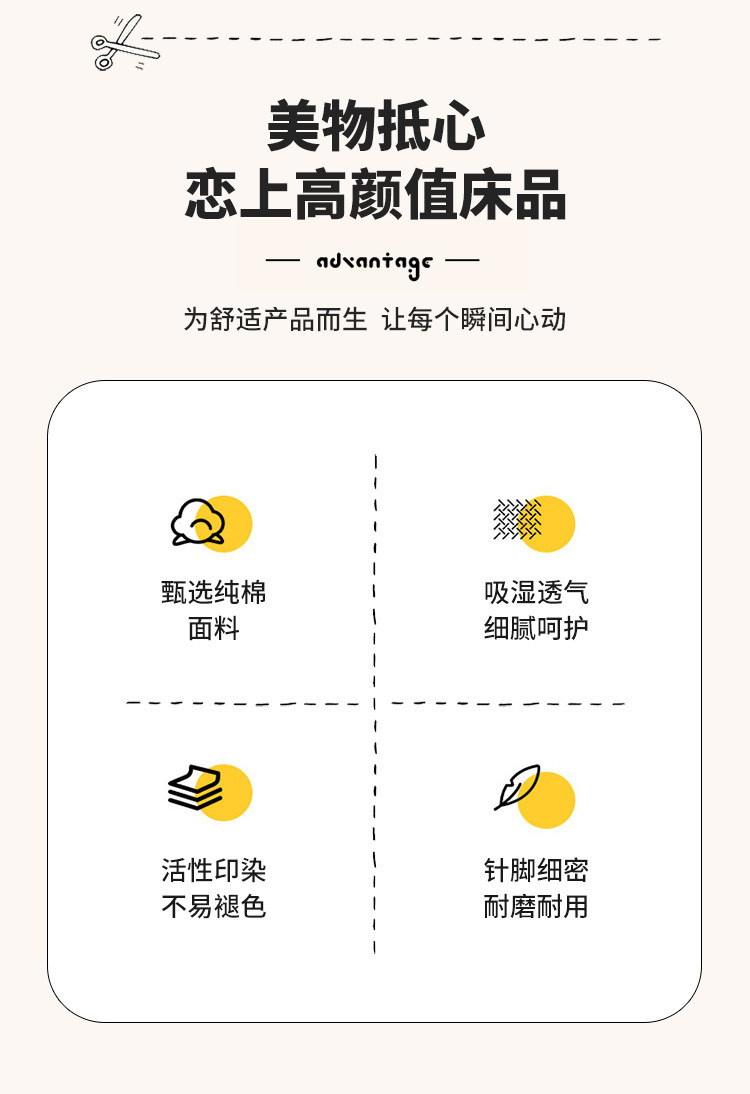 美物抵心
恋上高颜值床品

— advantage —

为舒适产品而生 让每个瞬间心动

甄选纯棉
面料

吸湿透气
细腻呵护

活性印染
不易褪色

针脚细密
耐磨耐用