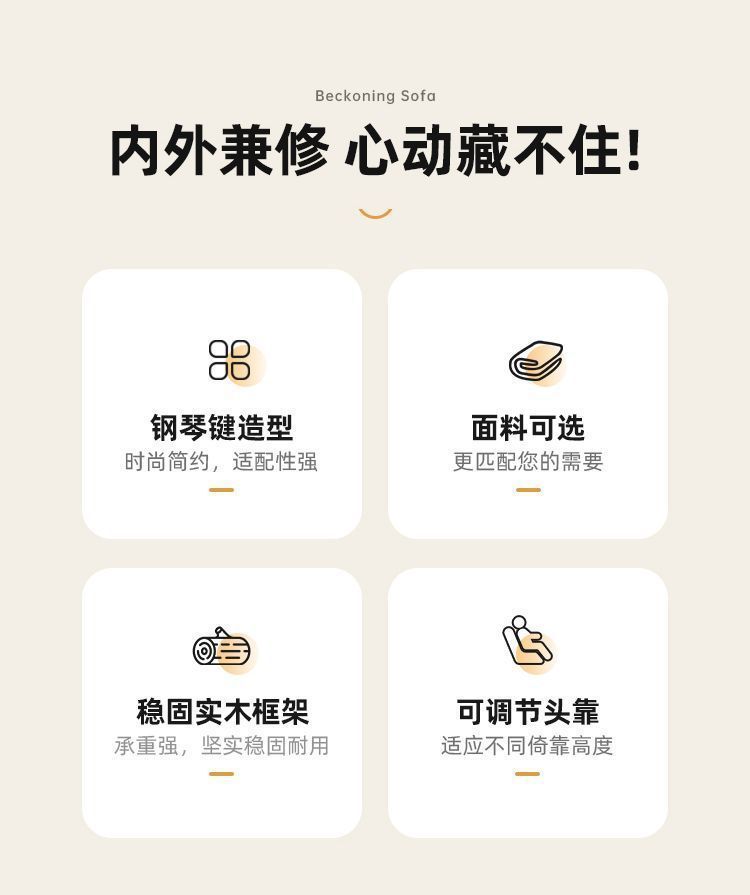 Beckoning Sofa

内外兼修 心动藏不住!

钢琴键造型
时尚简约，适配性强

面料可选
更匹配您的需要

稳固实木框架
承重强，坚实稳固耐用

可调节头靠
适应不同倚靠高度