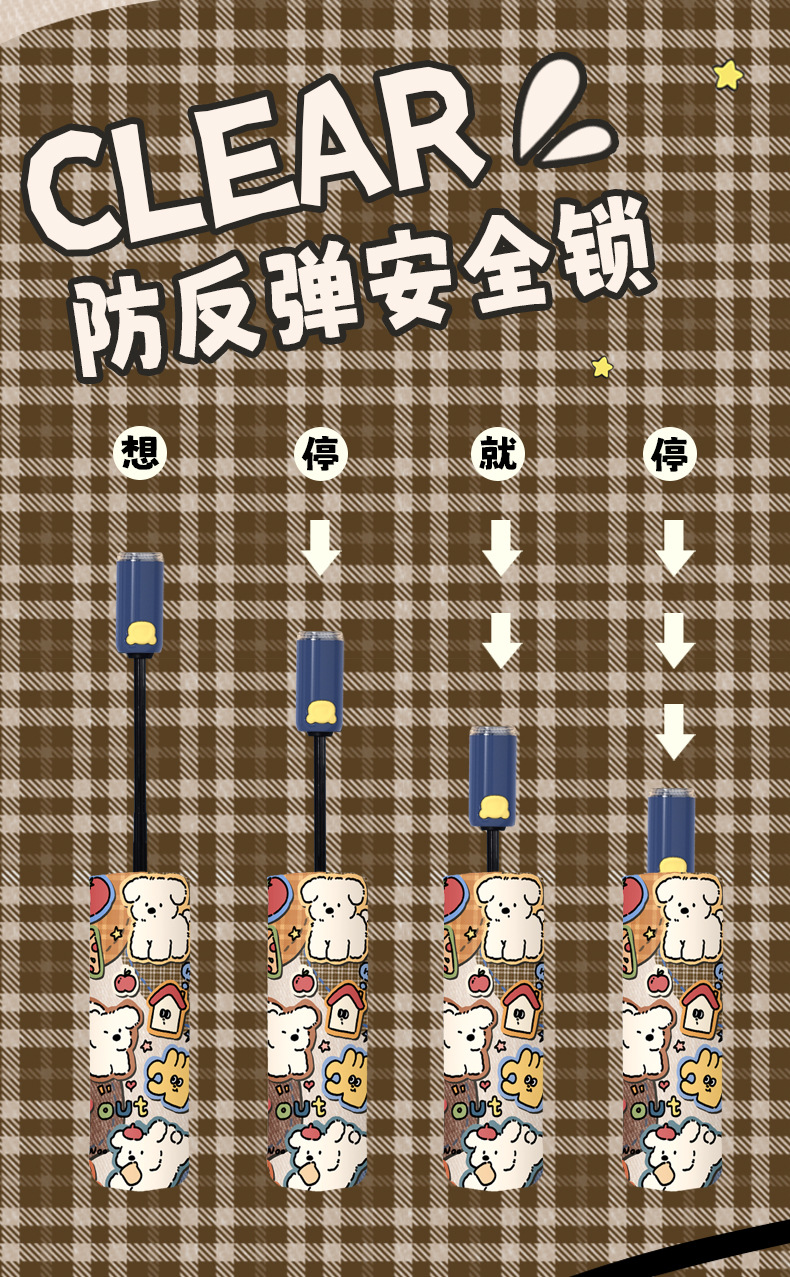 CLEAR
防反弹安全锁

想 停 就 停

out out out out