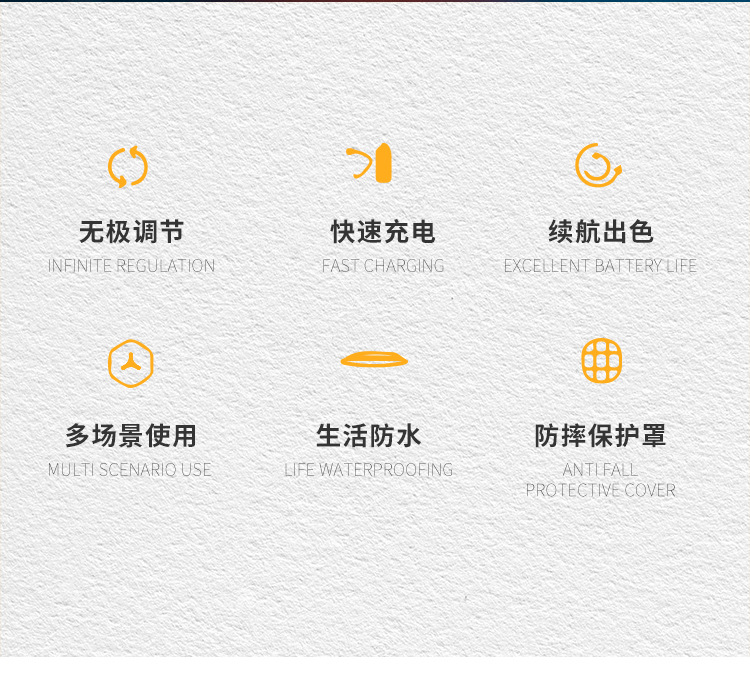 无极调节
INFINITE REGULATION

快速充电
FAST CHARGING

续航出色
EXCELLENT BATTERY LIFE

多场景使用
MULTI SCENARIO USE

生活防水
LIFE WATERPROOFING

防摔保护罩
ANTI FALL
PROTECTIVE COVER