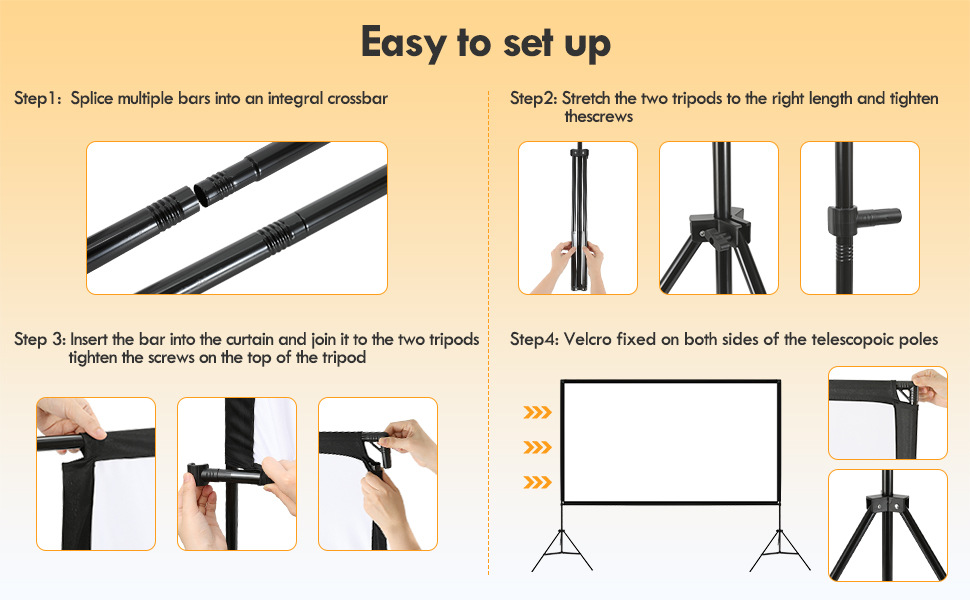 Easy to set up

Step1: Splice multiple bars into an integral crossbar

Step2: Stretch the two tripods to the right length and tighten thescrews

Step 3: Insert the bar into the curtain and join it to the two tripods tighten the screws on the top of the tripod

Step4: Velcro fixed on both sides of the telescopoic poles