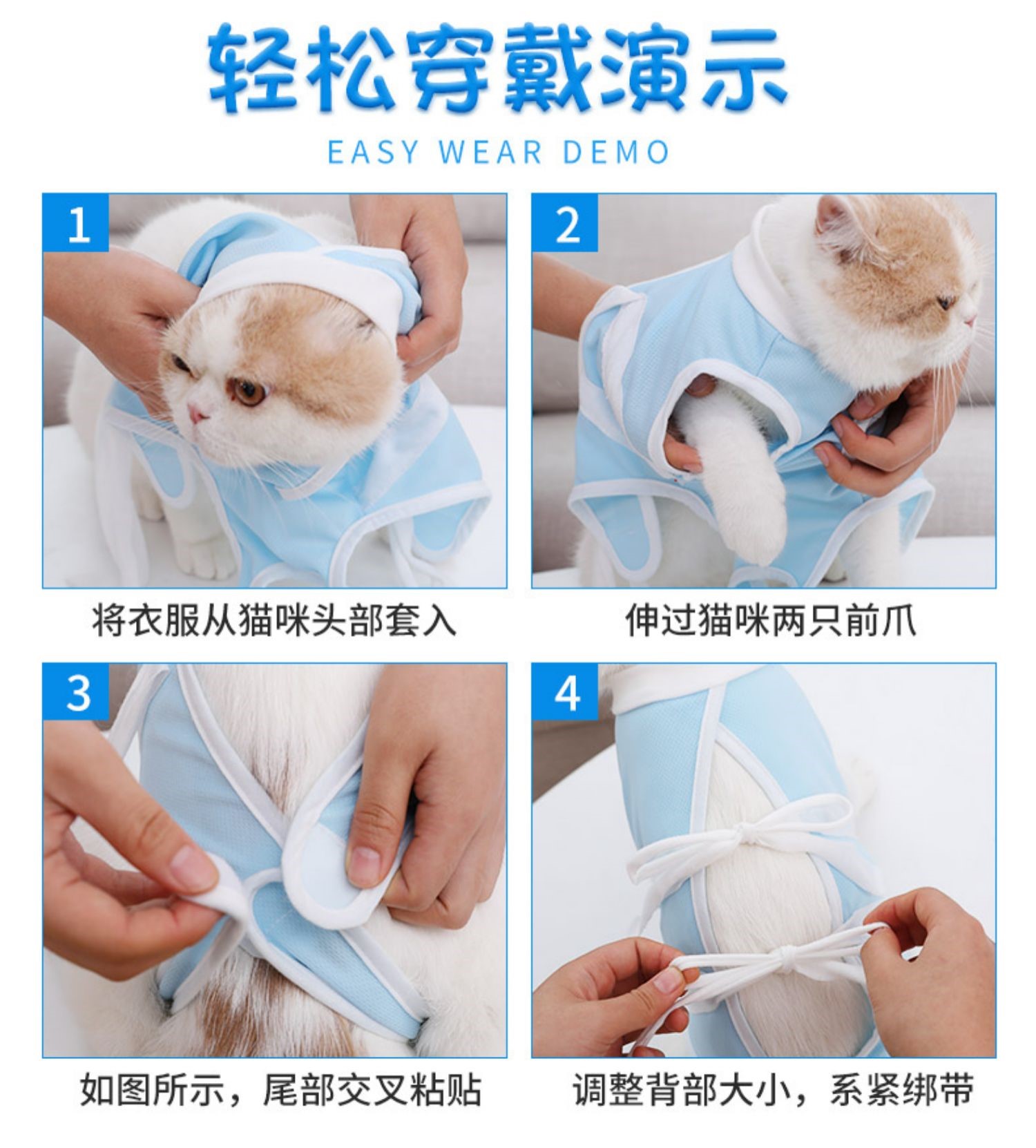 轻松穿戴演示

EASY WEAR DEMO

1

将衣服从猫咪头部套入

2

伸过猫咪两只前爪

3

如图所示，尾部交叉粘贴

4

调整背部大小，系紧绑带