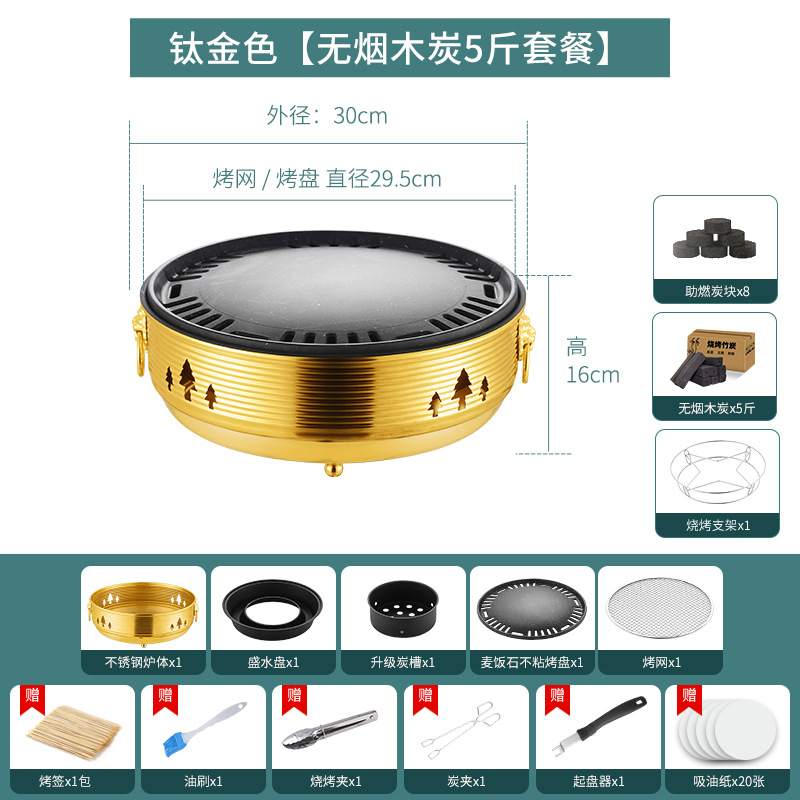 钛金色【无烟木炭5斤套餐】

外径：30cm

烤网 / 烤盘 直径29.5cm

高
16cm

助燃炭块x8

烧烤竹炭

无烟木炭x5斤

烧烤支架x1

不锈钢炉体x1

盛水盘x1

升级炭槽x1

麦饭石不粘烤盘x1

烤网x1

赠

烤签x1包

赠

油刷x1

赠

烧烤夹x1

赠

炭夹x1

赠

起盘器x1

赠

吸油纸x20张