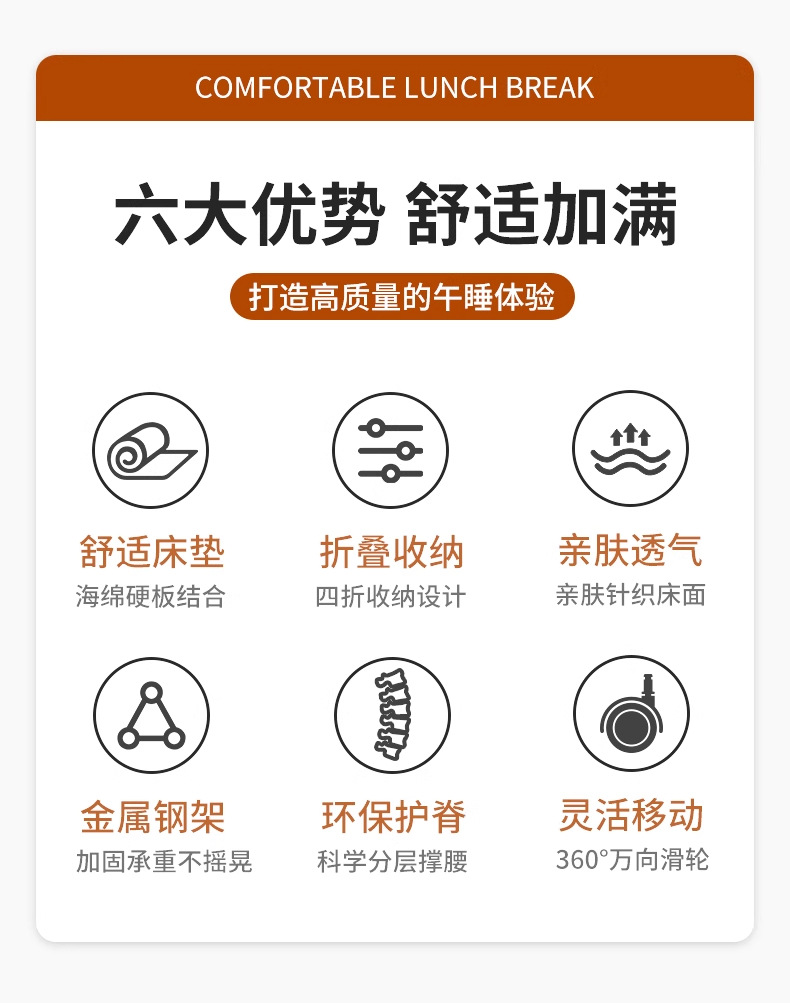 COMFORTABLE LUNCH BREAK

六大优势 舒适加满

打造高质量的午睡体验

舒适床垫
海绵硬板结合

折叠收纳
四折收纳设计

亲肤透气
亲肤针织床面

金属钢架
加固承重不摇晃

环保护脊
科学分层撑腰

灵活移动
360°万向滑轮