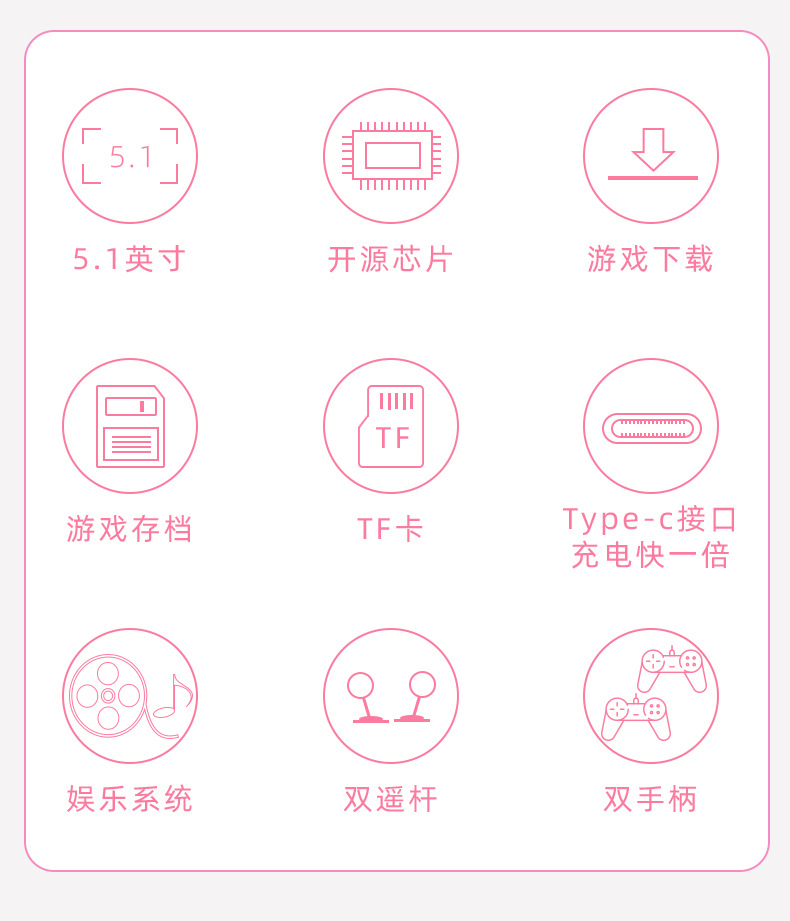 5.1

5.1英寸

开源芯片

游戏下载

游戏存档

TF

TF卡

Type-c接口
充电快一倍

娱乐系统

双遥杆

双手柄