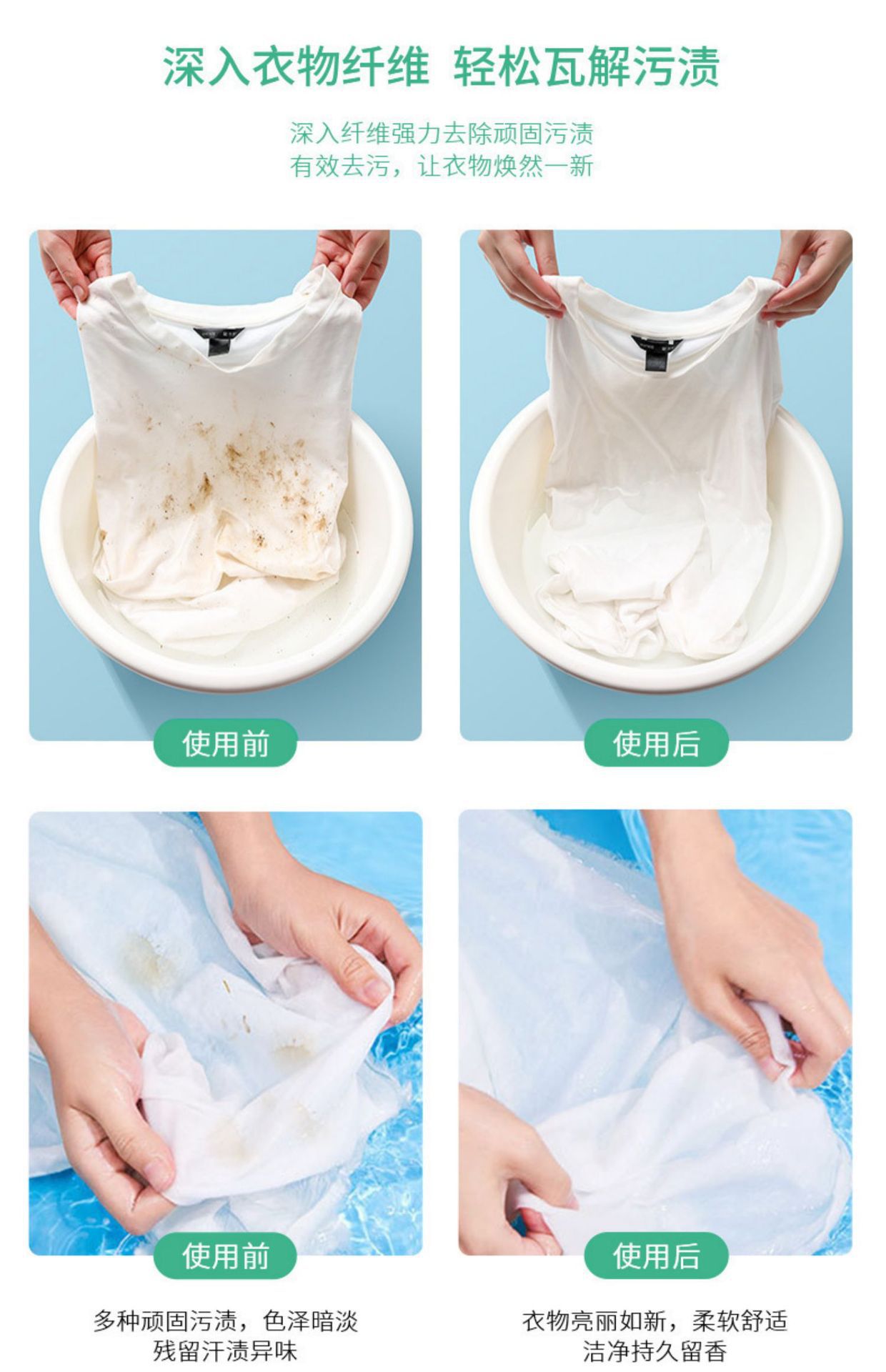 深入衣物纤维 轻松瓦解污渍

深入纤维强力去除顽固污渍
有效去污，让衣物焕然一新

使用前

使用后

使用前

使用后

多种顽固污渍，色泽暗淡
残留汗渍异味

衣物亮丽如新，柔软舒适
洁净持久留香