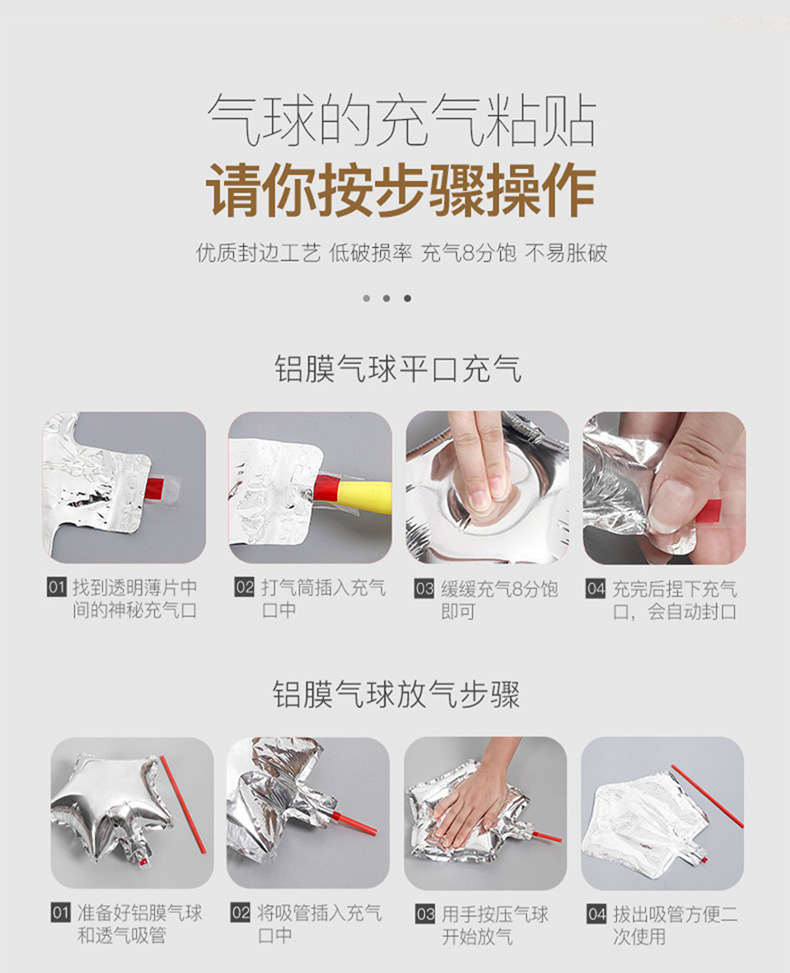 气球的充气粘贴
请你按步骤操作
优质封边工艺 低破损率 充气8分饱 不易胀破

铝膜气球平口充气

01 找到透明薄片中间的神秘充气口

02 打气筒插入充气口中

03 缓缓充气8分饱即可

04 充完后捏下充气口，会自动封口

铝膜气球放气步骤

01 准备好铝膜气球和透气吸管

02 将吸管插入充气口中

03 用手按压气球开始放气

04 拔出吸管方便二次使用