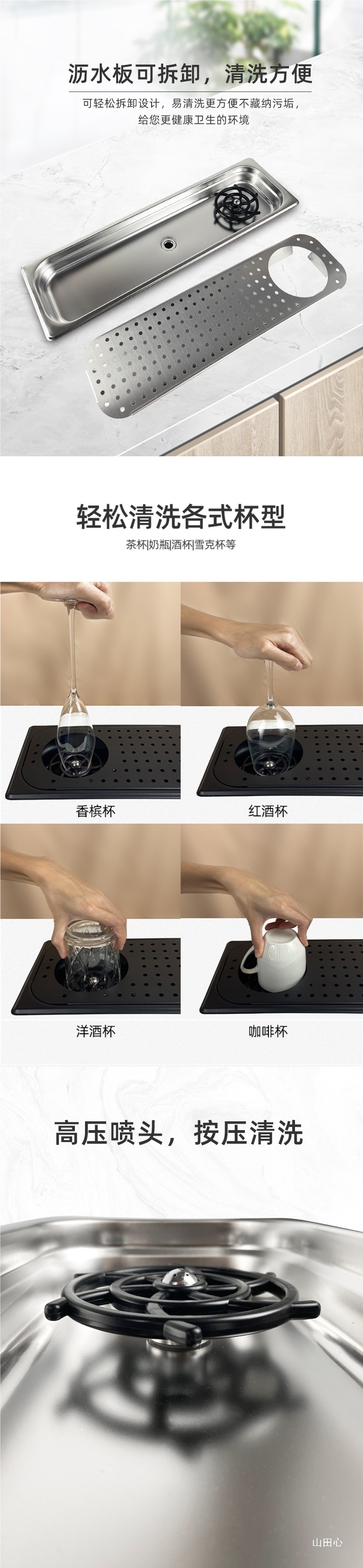 沥水板可拆卸，清洗方便

可轻松拆卸设计，易清洗更方便不藏纳污垢，给您更健康卫生的环境

轻松清洗各式杯型

茶杯|奶瓶|酒杯|雪克杯等

香槟杯

红酒杯

洋酒杯

咖啡杯

高压喷头，按压清洗

山田心