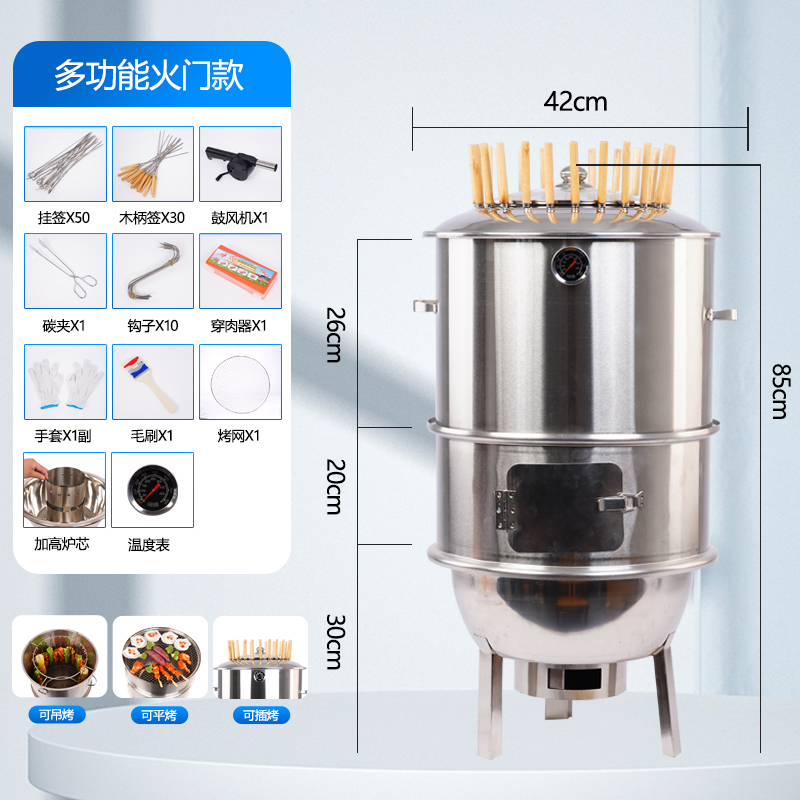 多功能火门款

挂签X50
木柄签X30
鼓风机X1
碳夹X1
钩子X10
穿肉器X1
手套X1副
毛刷X1
烤网X1
加高炉芯
温度表

可吊烤
可平烤
可插烤

42cm
26cm
20cm
30cm
85cm