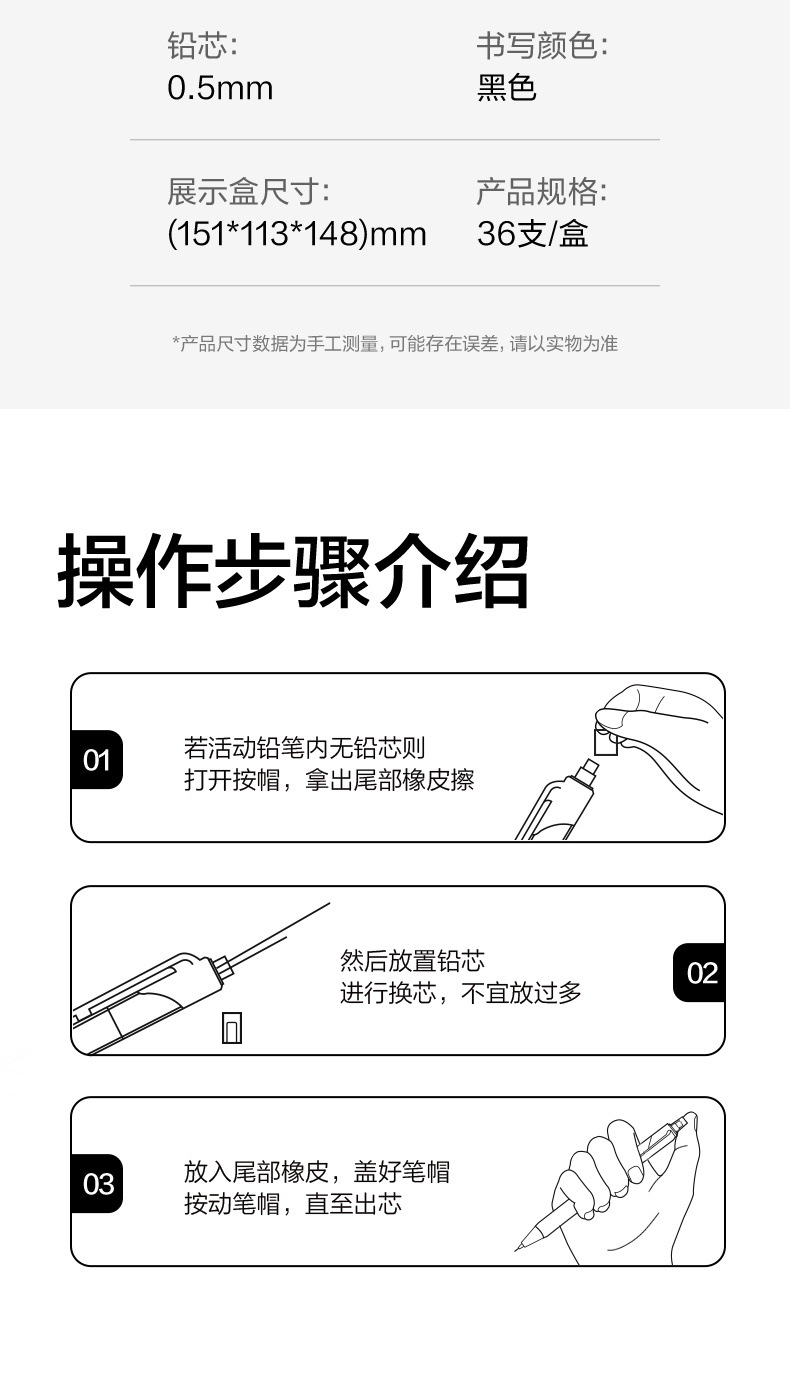 铅芯:
0.5mm

书写颜色:
黑色

展示盒尺寸:
(151*113*148)mm

产品规格:
36支/盒

*产品尺寸数据为手工测量, 可能存在误差, 请以实物为准

操作步骤介绍

01
若活动铅笔内无铅芯则
打开按帽，拿出尾部橡皮擦

然后放置铅芯
进行换芯，不宜放过多
02

03
放入尾部橡皮，盖好笔帽
按动笔帽，直至出芯