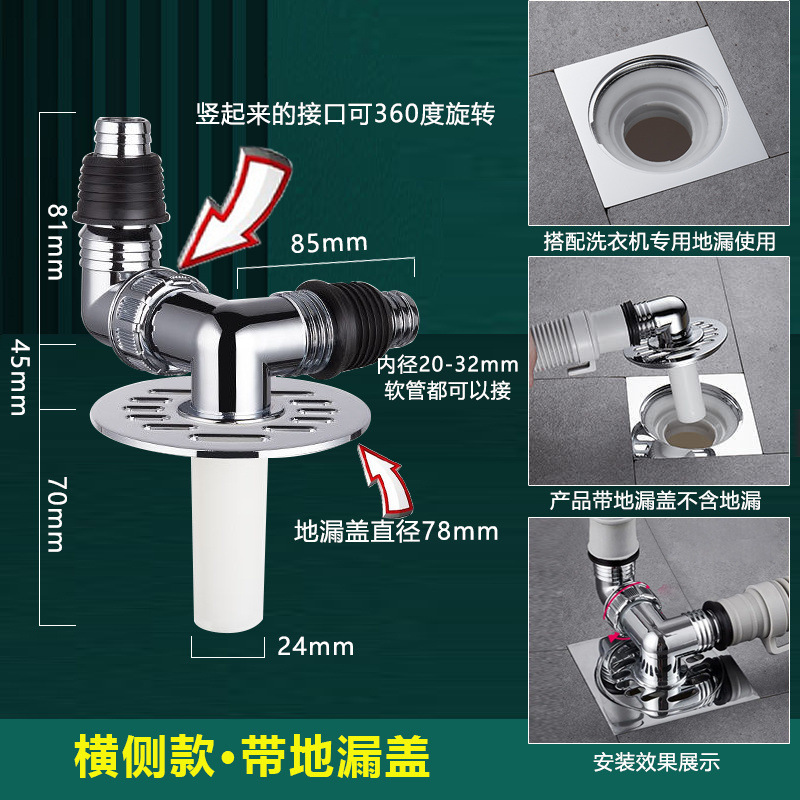 竖起来的接口可360度旋转

81mm

85mm

45mm

内径20-32mm
软管都可以接

70mm

地漏盖直径78mm

24mm

横侧款·带地漏盖

搭配洗衣机专用地漏使用

产品带地漏盖不含地漏

安装效果展示