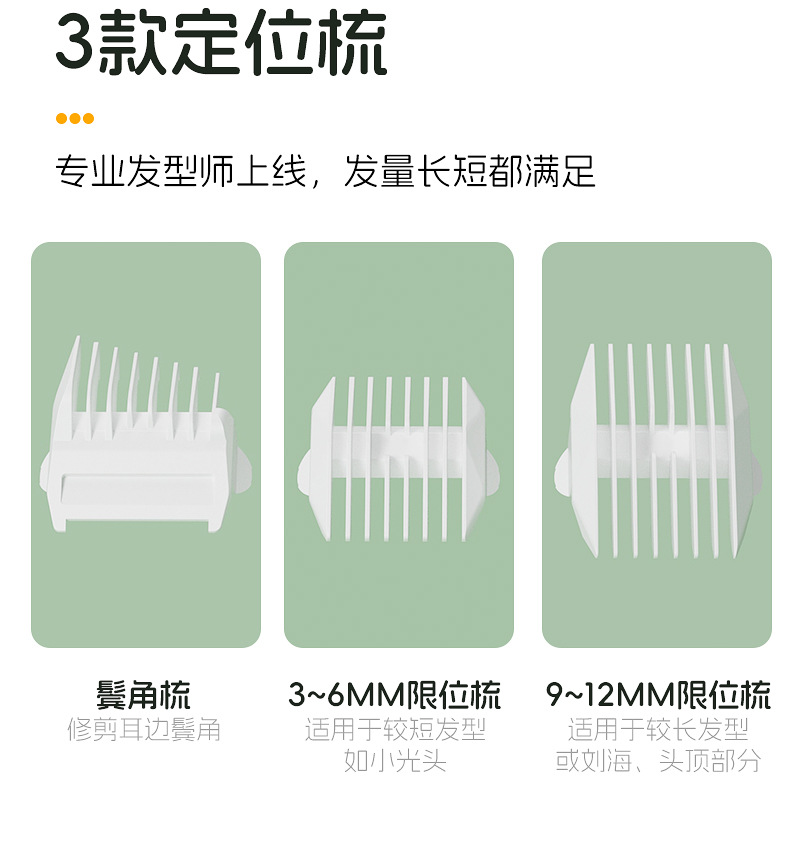 3款定位梳

专业发型师上线，发量长短都满足

鬓角梳
修剪耳边鬓角

3~6MM限位梳
适用于较短发型
如小光头

9~12MM限位梳
适用于较长发型
或刘海、头顶部分