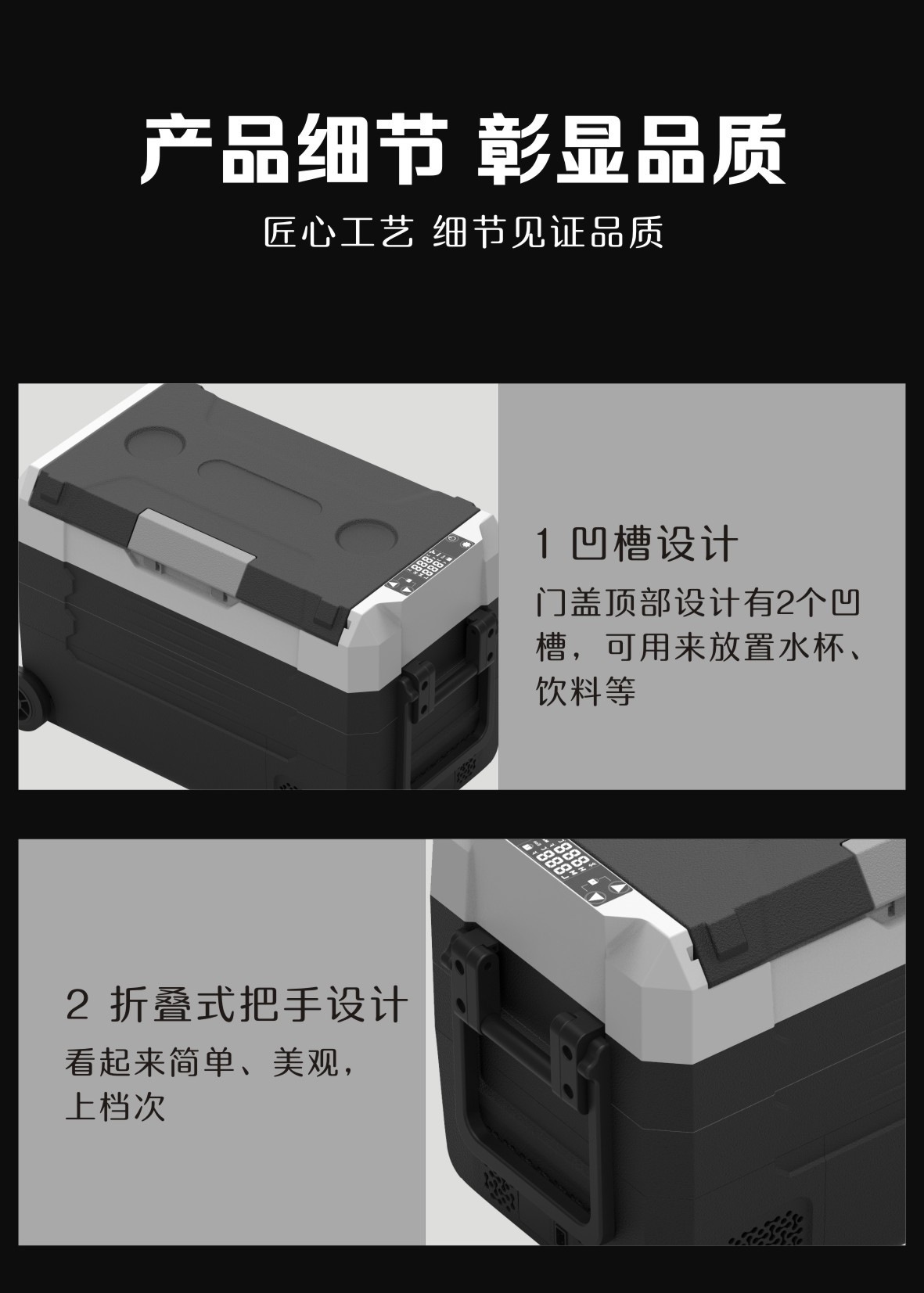 产品细节 彰显品质

匠心工艺 细节见证品质

1 凹槽设计

门盖顶部设计有2个凹槽，可用来放置水杯、饮料等

2 折叠式把手设计

看起来简单、美观，上档次