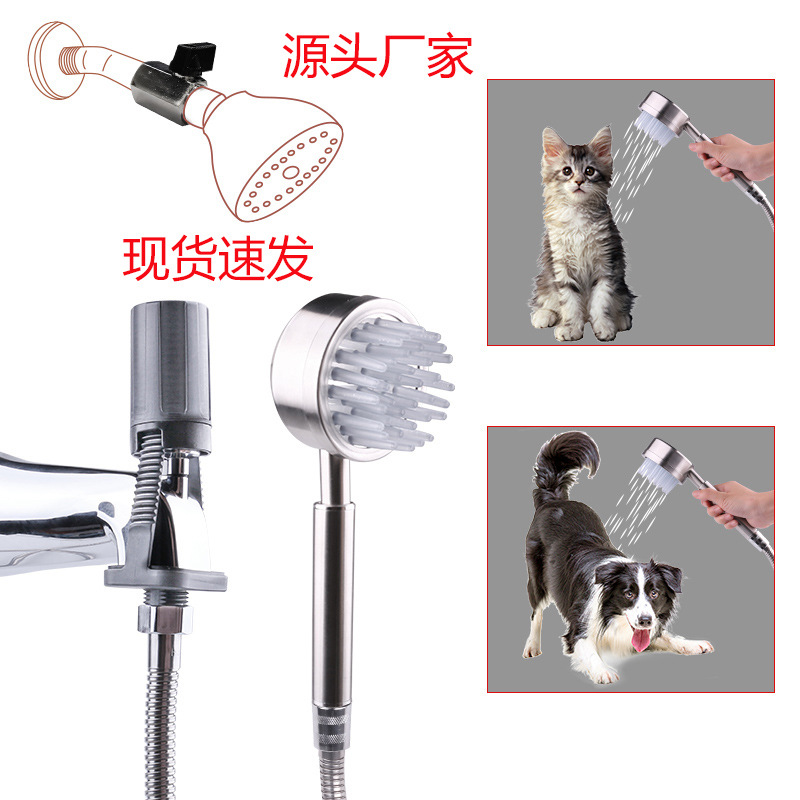 源头厂家

现货速发