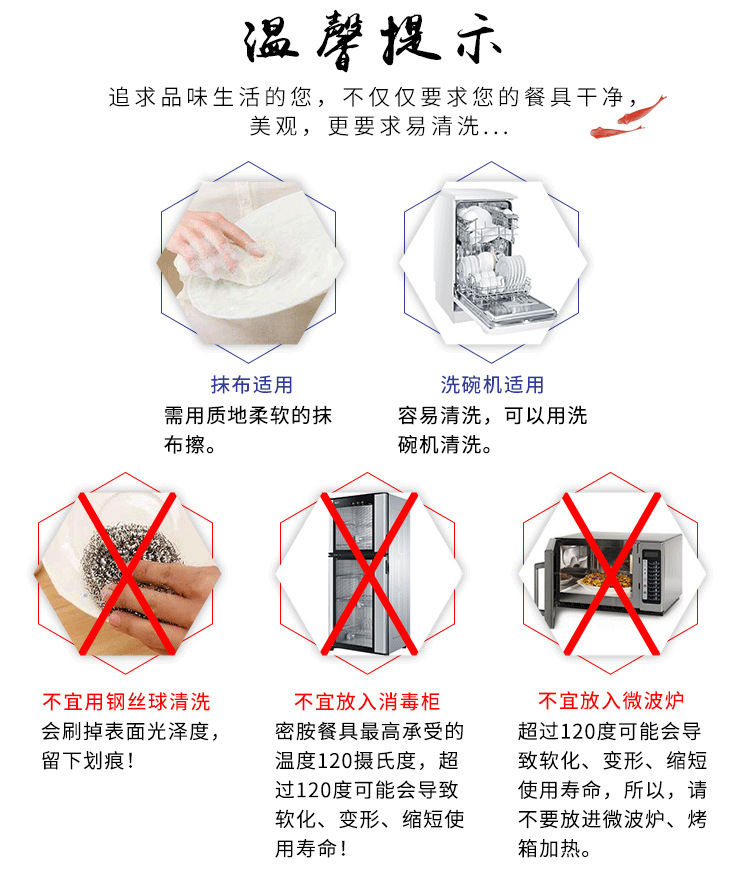 温馨提示

追求品味生活的您，不仅仅要求您的餐具干净，美观，更要求易清洗...

抹布适用
需用质地柔软的抹布擦。

洗碗机适用
容易清洗，可以用洗碗机清洗。

不宜用钢丝球清洗
会刷掉表面光泽度，留下划痕！

不宜放入消毒柜
密胺餐具最高承受的温度120摄氏度，超过120度可能会导致软化、变形、缩短使用寿命！

不宜放入微波炉
超过120度可能会导致软化、变形、缩短使用寿命，所以，请不要放进微波炉、烤箱加热。