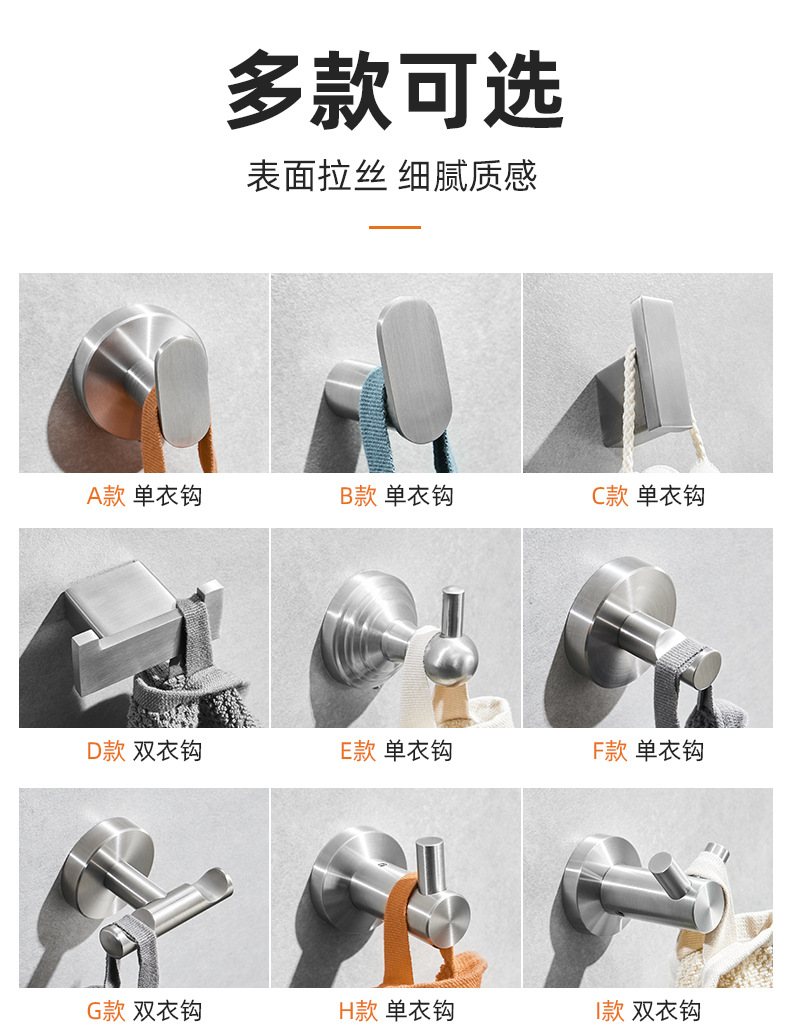 多款可选

表面拉丝 细腻质感

A款 单衣钩

B款 单衣钩

C款 单衣钩

D款 双衣钩

E款 单衣钩

F款 单衣钩

G款 双衣钩

H款 单衣钩

I款 双衣钩