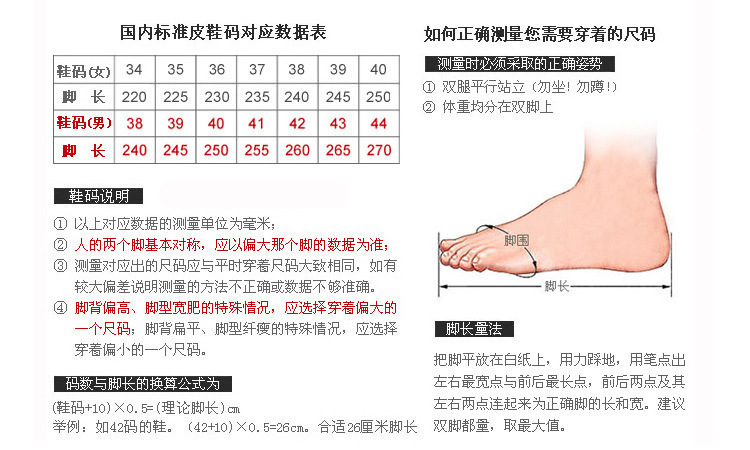 国内标准皮鞋码对应数据表

| 鞋码(女) | 34 | 35 | 36 | 37 | 38 | 39 | 40 |
|---|---|---|---|---|---|---|---|
| 脚 长 | 220 | 225 | 230 | 235 | 240 | 245 | 250 |
| 鞋码(男) | 38 | 39 | 40 | 41 | 42 | 43 | 44 |
| 脚 长 | 240 | 245 | 250 | 255 | 260 | 265 | 270 |

鞋码说明

① 以上对应数据的测量单位为毫米；
② 人的两个脚基本对称，应以偏大那个脚的数据为准；
③ 测量对应出的尺码应与平时穿着尺码大致相同，如有较大偏差说明测量的方法不正确或数据不够准确。
④ 脚背偏高、脚型宽肥的特殊情况，应选择穿着偏大的一个尺码；脚背扁平、脚型纤瘦的特殊情况，应选择穿着偏小的一个尺码。

码数与脚长的换算公式为

(鞋码+10)×0.5=(理论脚长)cm
举例：如42码的鞋。(42+10)×0.5=26cm。合适26厘米脚长

如何正确测量您需要穿着的尺码

测量时必须采取的正确姿势

① 双腿平行站立（勿坐！勿蹲！）
② 体重均分在双脚上

脚围

脚长

脚长量法

把脚平放在白纸上，用力踩地，用笔点出左右最宽点与前后最长点，前后两点及其左右两点连起来为正确脚的长和宽。建议双脚都量，取最大值。