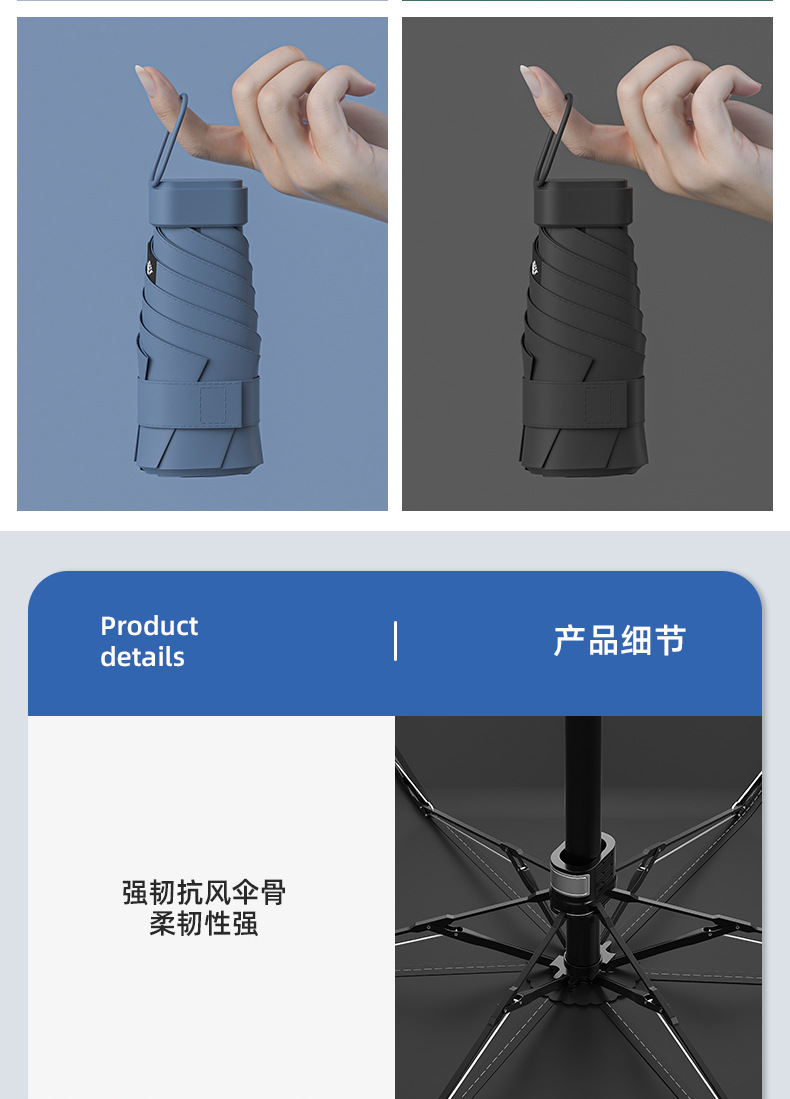 Product details

产品细节

强韧抗风伞骨
柔韧性强