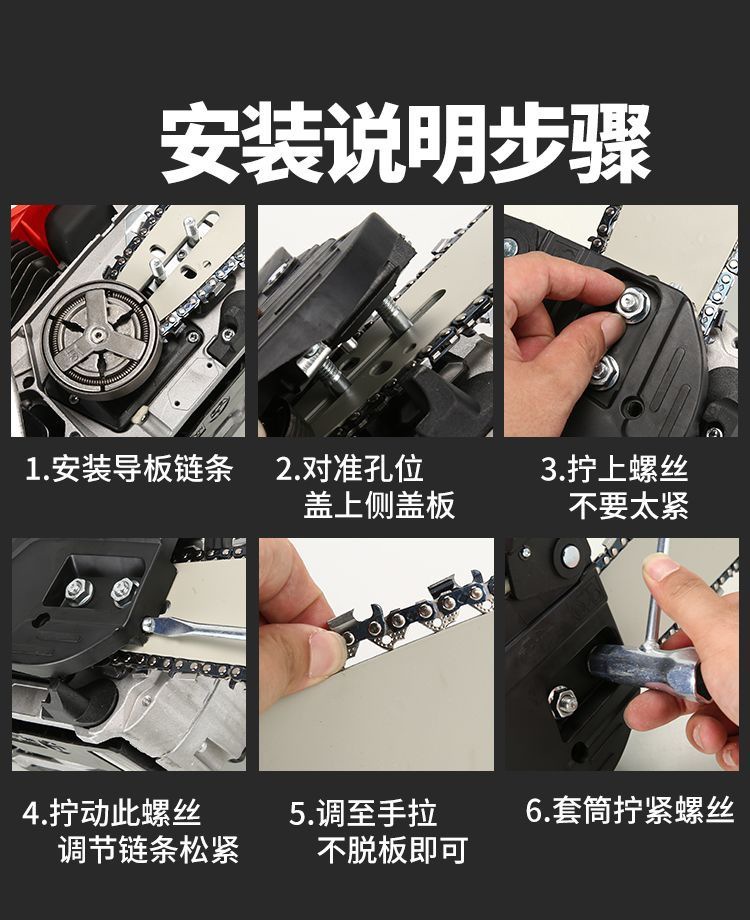 安装说明步骤

1.安装导板链条

2.对准孔位
盖上侧盖板

3.拧上螺丝
不要太紧

4.拧动此螺丝
调节链条松紧

5.调至手拉
不脱板即可

6.套筒拧紧螺丝