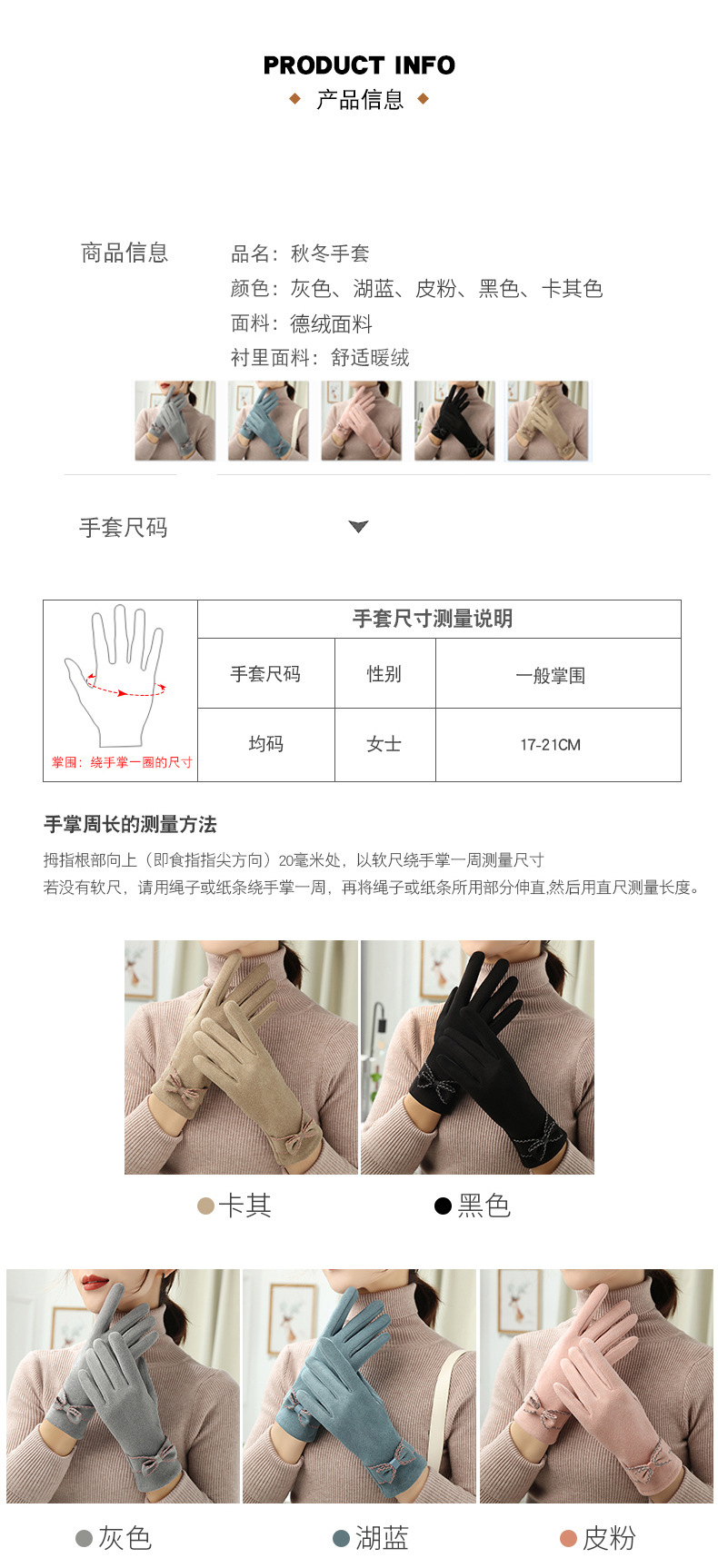 PRODUCT INFO
产品信息

商品信息

品名：秋冬手套
颜色：灰色、湖蓝、皮粉、黑色、卡其色
面料：德绒面料
衬里面料：舒适暖绒

手套尺码

掌围：绕手掌一圈的尺寸

| 手套尺寸测量说明 | | |
|---|---|---|
| 手套尺码 | 性别 | 一般掌围 |
| 均码 | 女士 | 17-21CM |

手掌周长的测量方法

拇指根部向上（即食指指尖方向）20毫米处，以软尺绕手掌一周测量尺寸
若没有软尺，请用绳子或纸条绕手掌一周，再将绳子或纸条所用部分伸直,然后用直尺测量长度。

卡其
黑色

灰色
湖蓝
皮粉