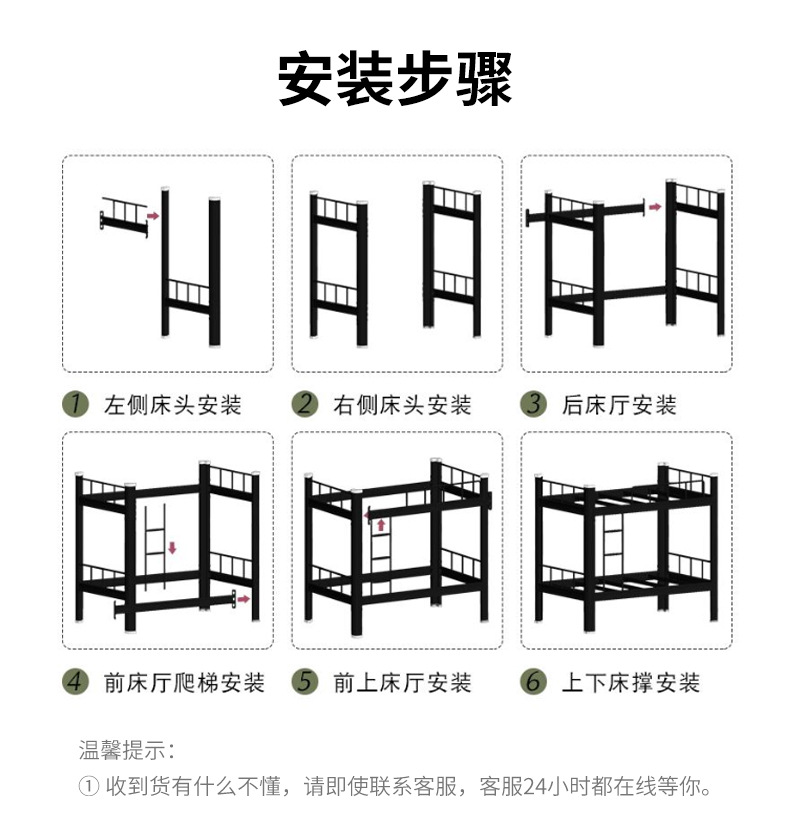 安装步骤

1 左侧床头安装

2 右侧床头安装

3 后床厅安装

4 前床厅爬梯安装

5 前上床厅安装

6 上下床撑安装

温馨提示：

① 收到货有什么不懂，请即使联系客服，客服24小时都在线等你。