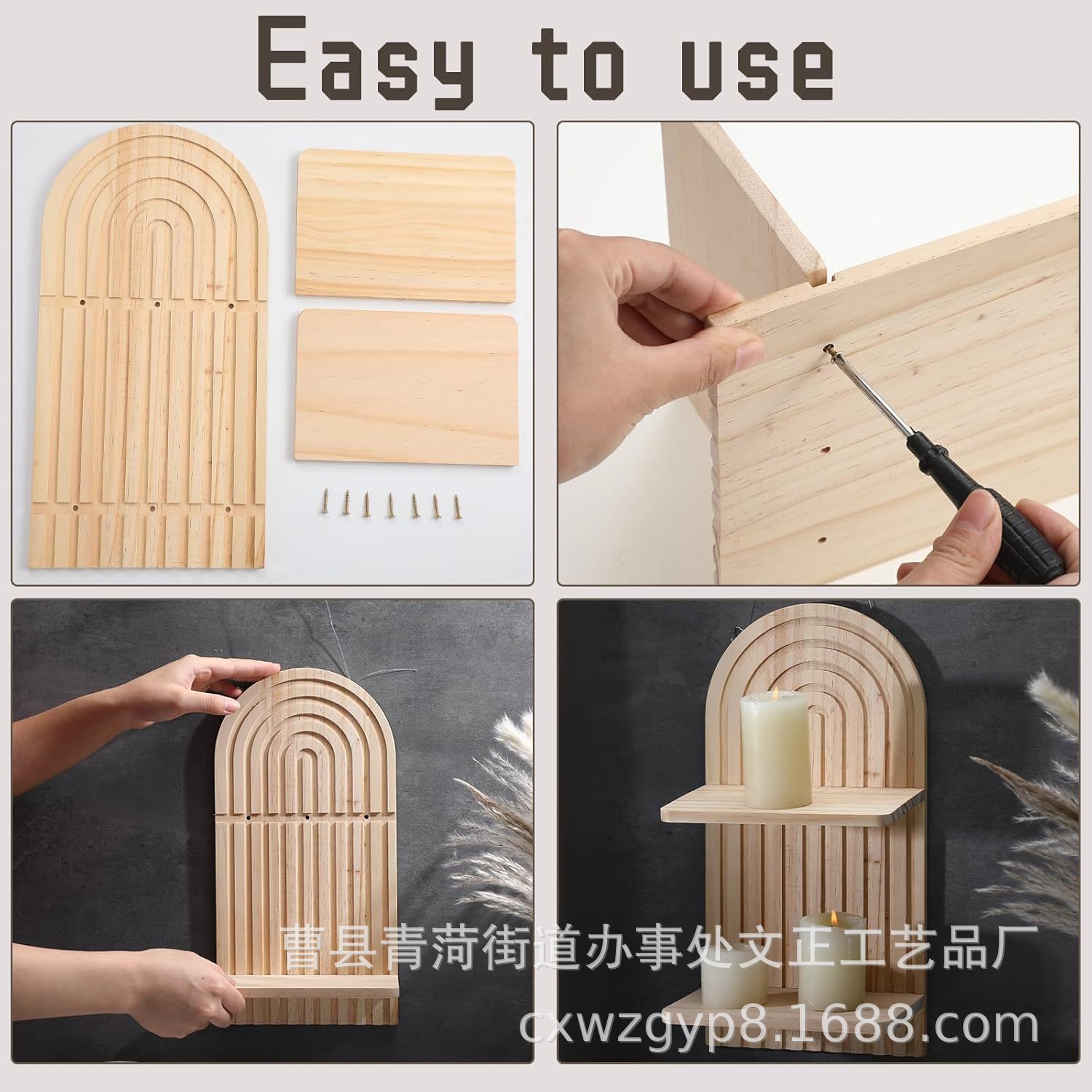 Easy to use

曹县青菏街道办事处文正工艺品厂
cxwzgyp8.1688.com