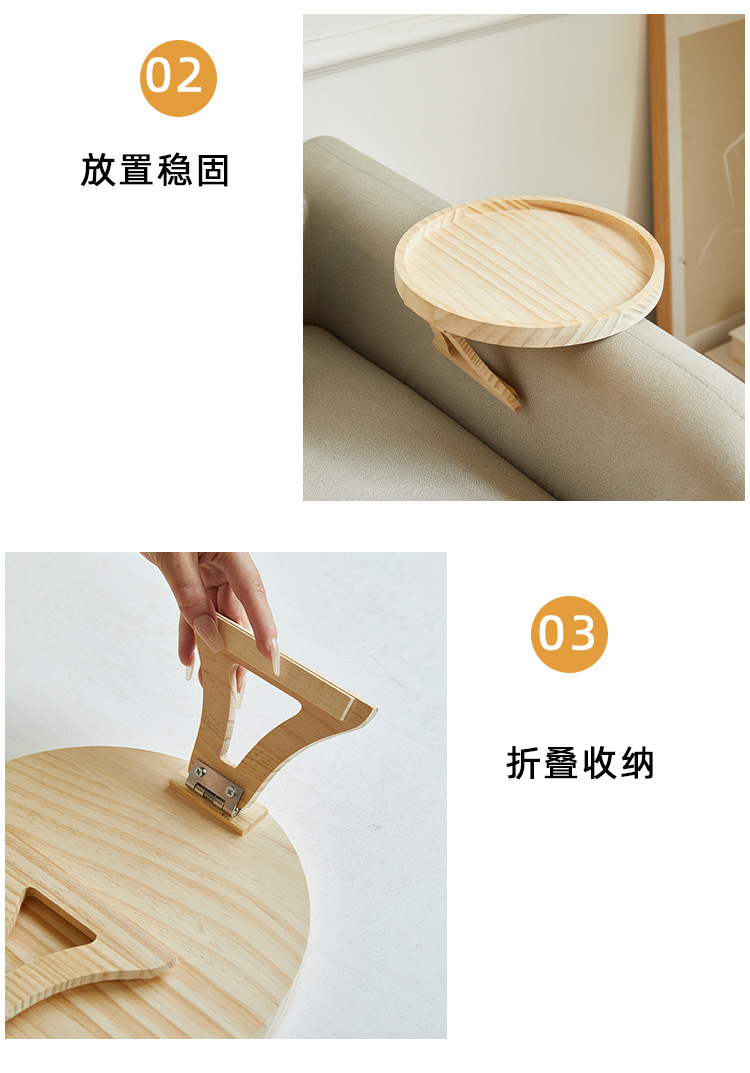 02

放置稳固

03

折叠收纳