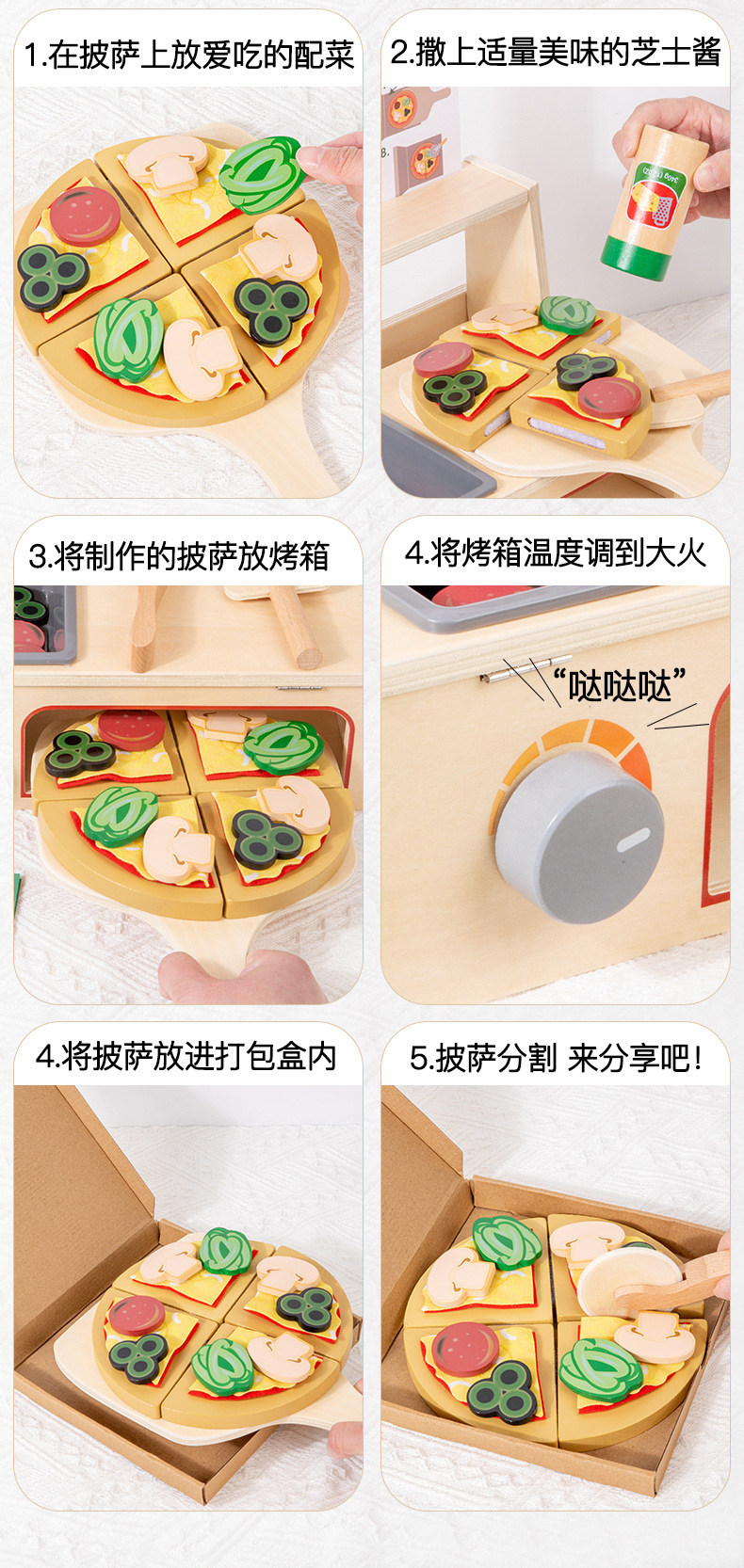 1.在披萨上放爱吃的配菜

2.撒上适量美味的芝士酱

3.将制作的披萨放烤箱

4.将烤箱温度调到大火

“哒哒哒”

4.将披萨放进打包盒内

5.披萨分割 来分享吧!