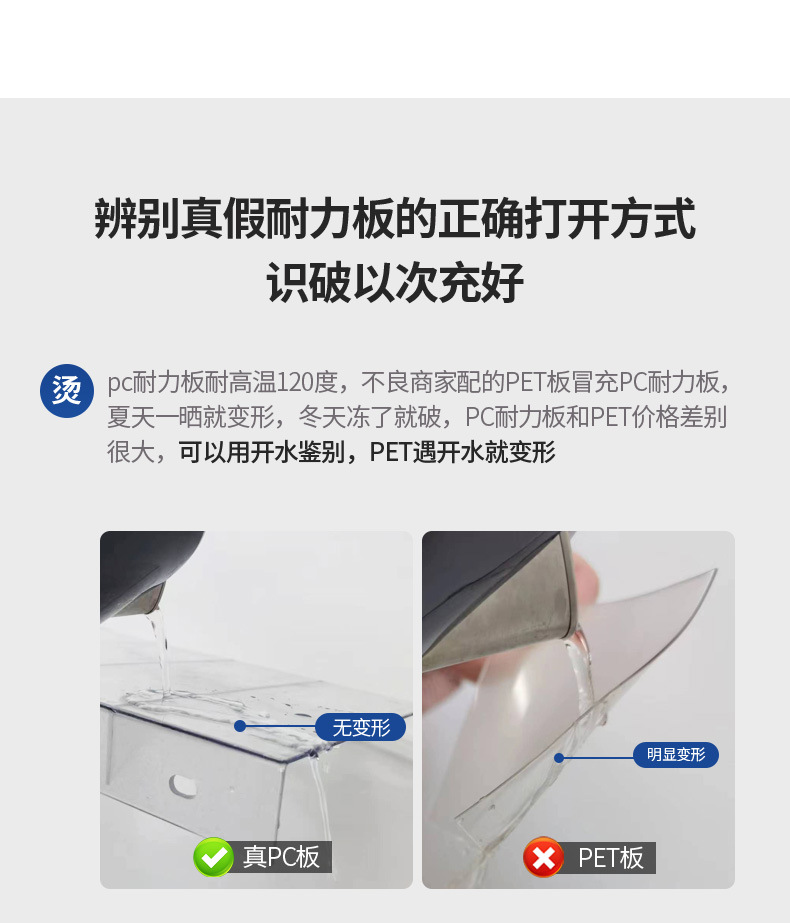 辨别真假耐力板的正确打开方式
识破以次充好

烫 pc耐力板耐高温120度，不良商家配的PET板冒充PC耐力板，夏天一晒就变形，冬天冻了就破，PC耐力板和PET价格差别很大，可以用开水鉴别，PET遇开水就变形

无变形

真PC板

明显变形

PET板