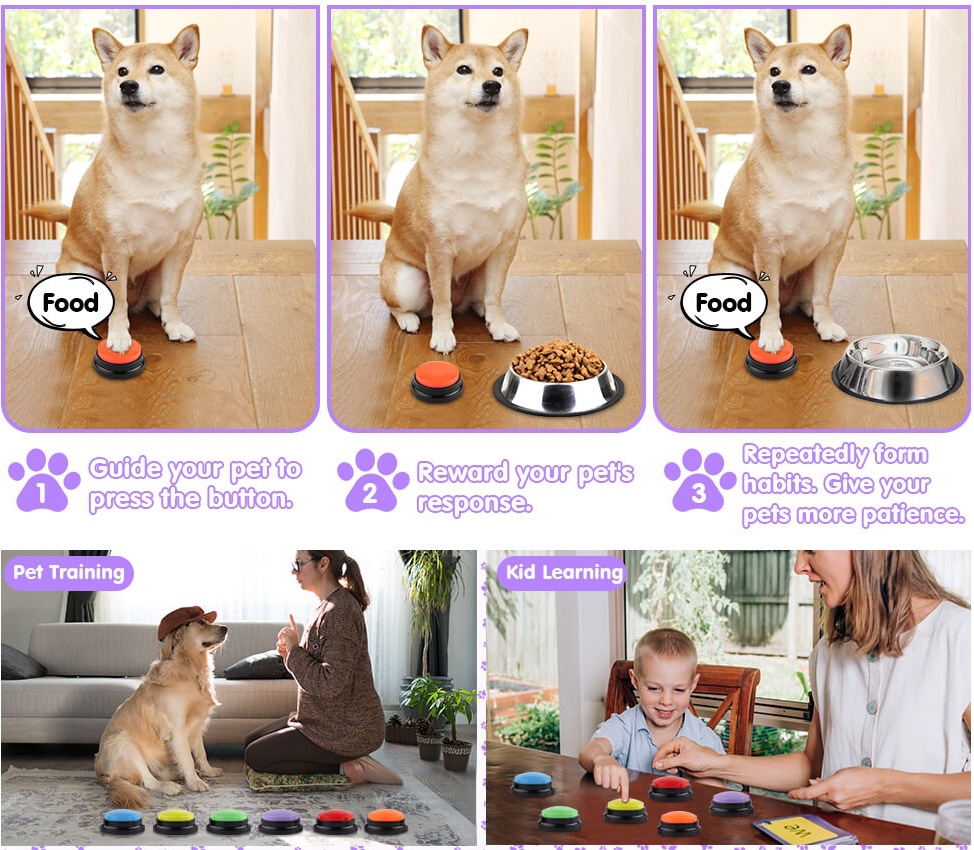 Food

Food

1 Guide your pet to press the button.

2 Reward your pet's response.

3 Repeatedly form habits. Give your pets more patience.

Pet Training

Kid Learning

We