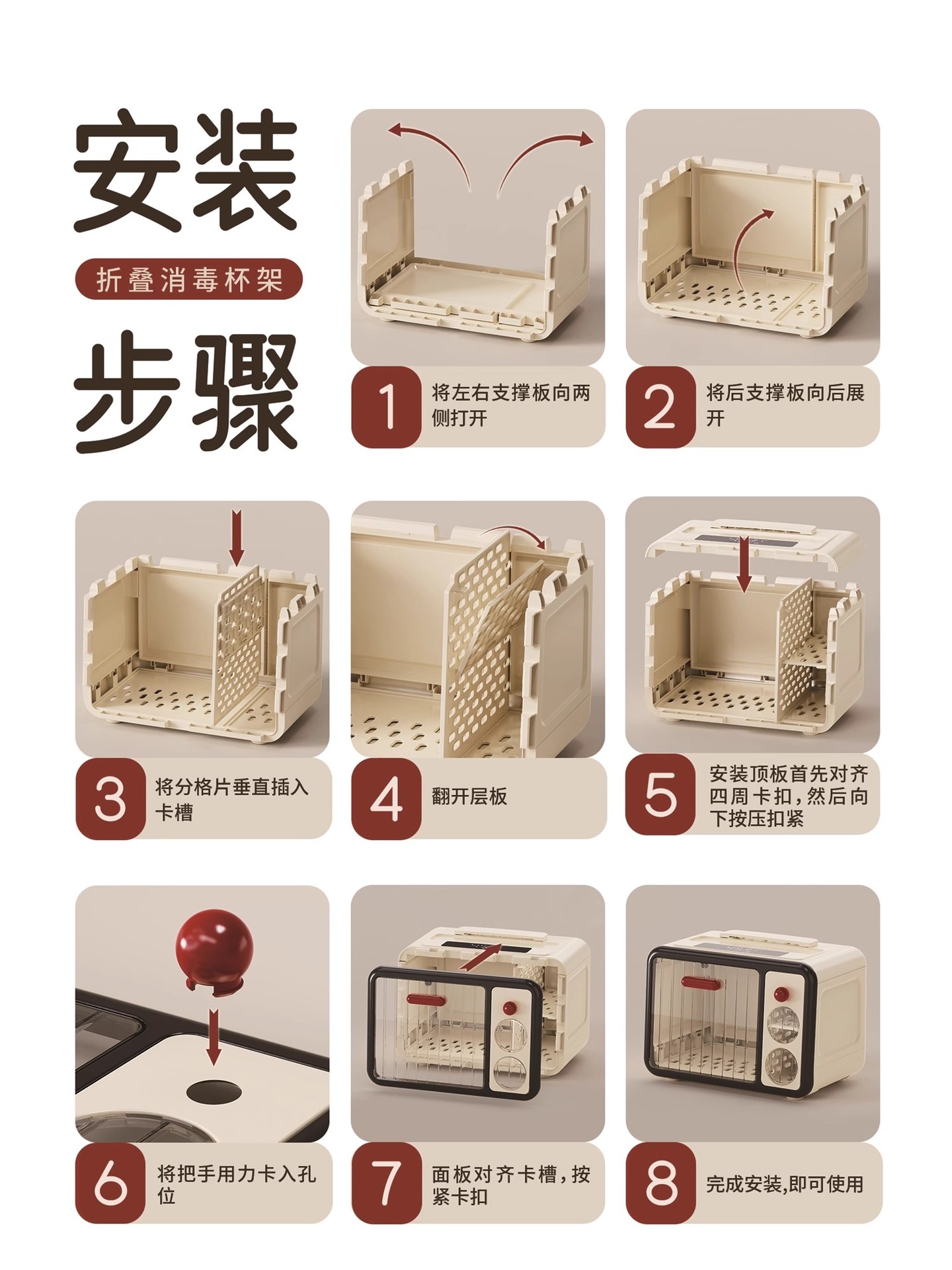 安装

折叠消毒杯架

步骤

1 将左右支撑板向两侧打开

2 将后支撑板向后展开

3 将分格片垂直插入卡槽

4 翻开层板

5 安装顶板首先对齐四周卡扣，然后向下按压扣紧

6 将把手用力卡入孔位

7 面板对齐卡槽，按紧卡扣

8 完成安装,即可使用