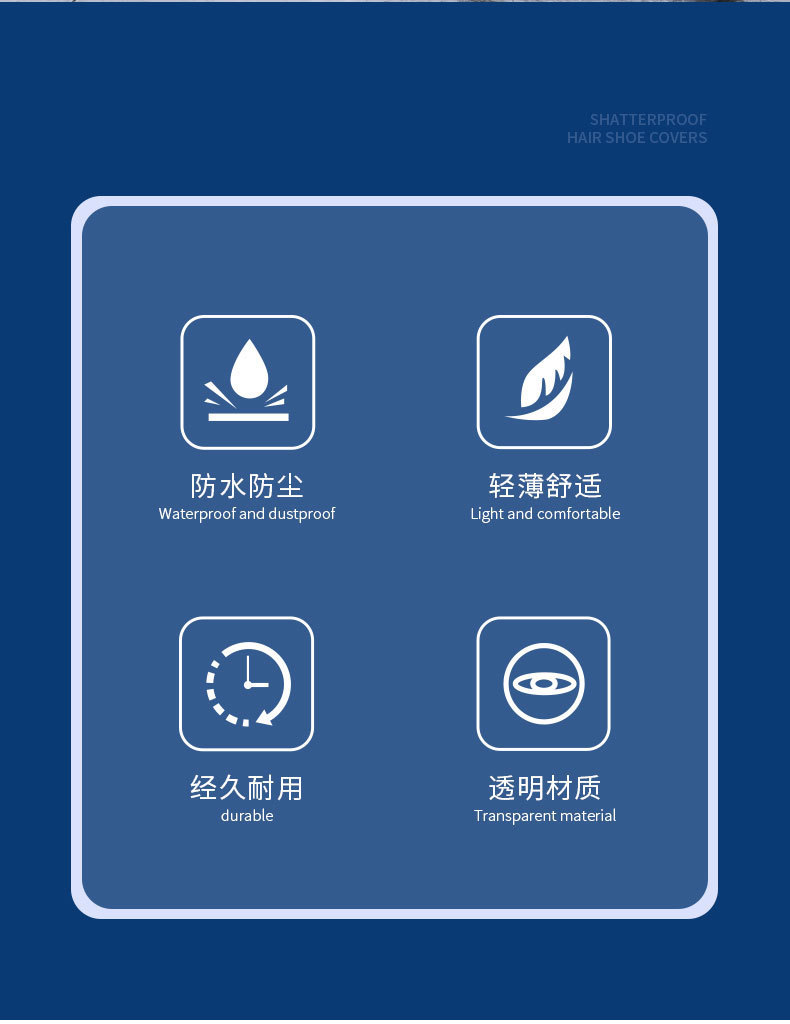 SHATTERPROOF
HAIR SHOE COVERS

防水防尘
Waterproof and dustproof

轻薄舒适
Light and comfortable

经久耐用
durable

透明材质
Transparent material