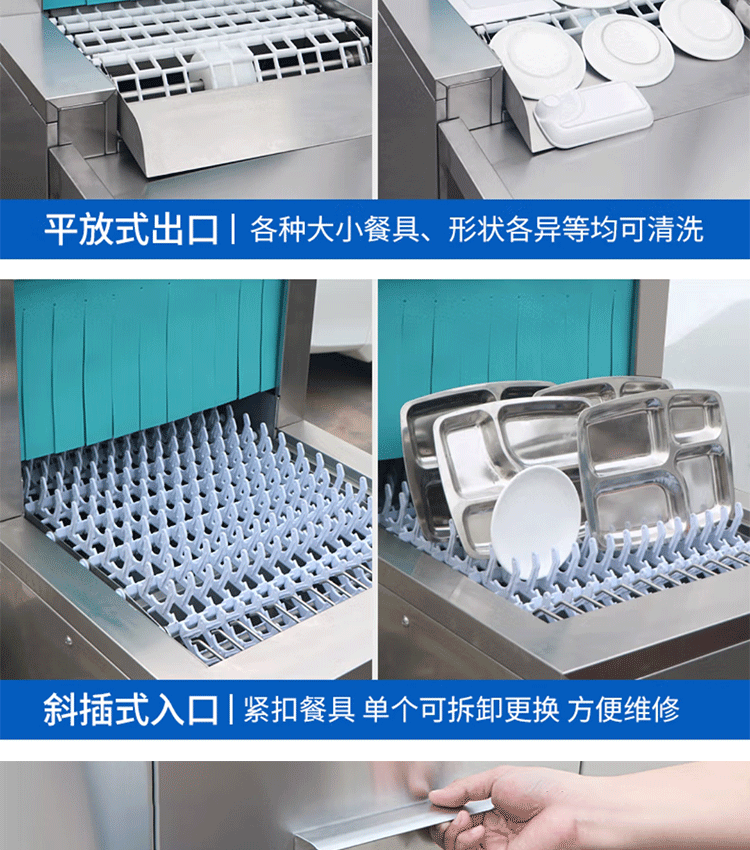 平放式出口 | 各种大小餐具、形状各异等均可清洗

斜插式入口 | 紧扣餐具 单个可拆卸更换 方便维修