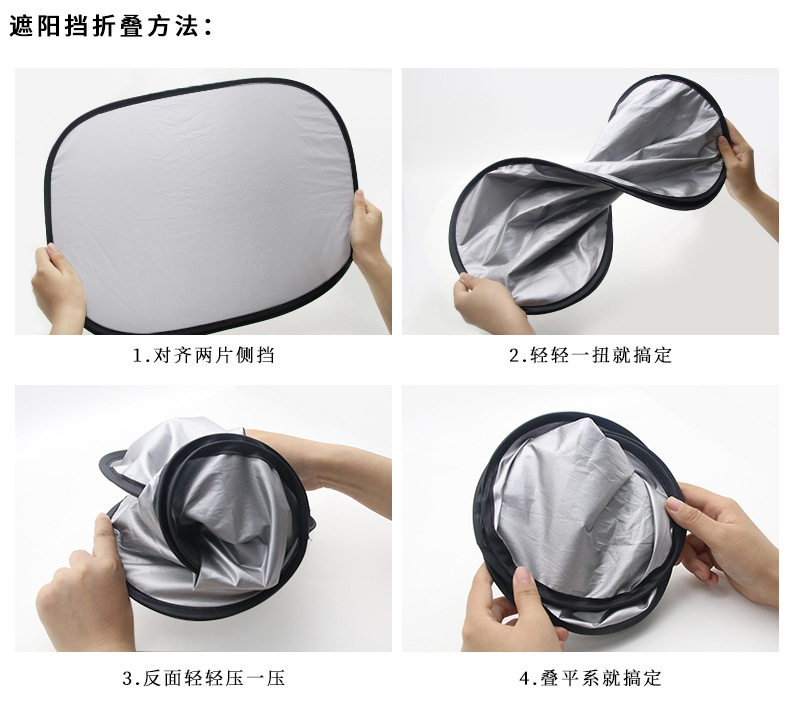 遮阳挡折叠方法：

1.对齐两片侧挡

2.轻轻一扭就搞定

3.反面轻轻压一压

4.叠平系就搞定