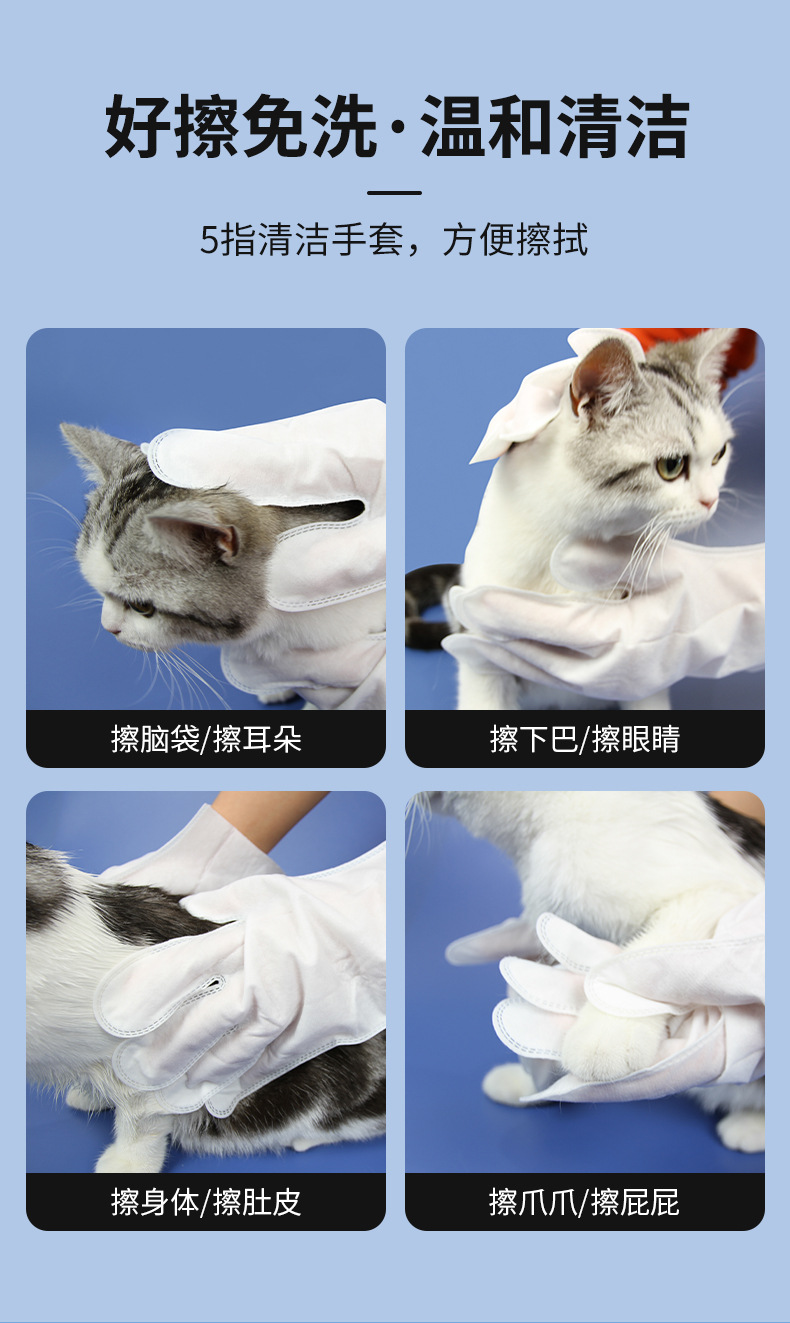 好擦免洗·温和清洁

5指清洁手套，方便擦拭

擦脑袋/擦耳朵

擦下巴/擦眼睛

擦身体/擦肚皮

擦爪爪/擦屁屁