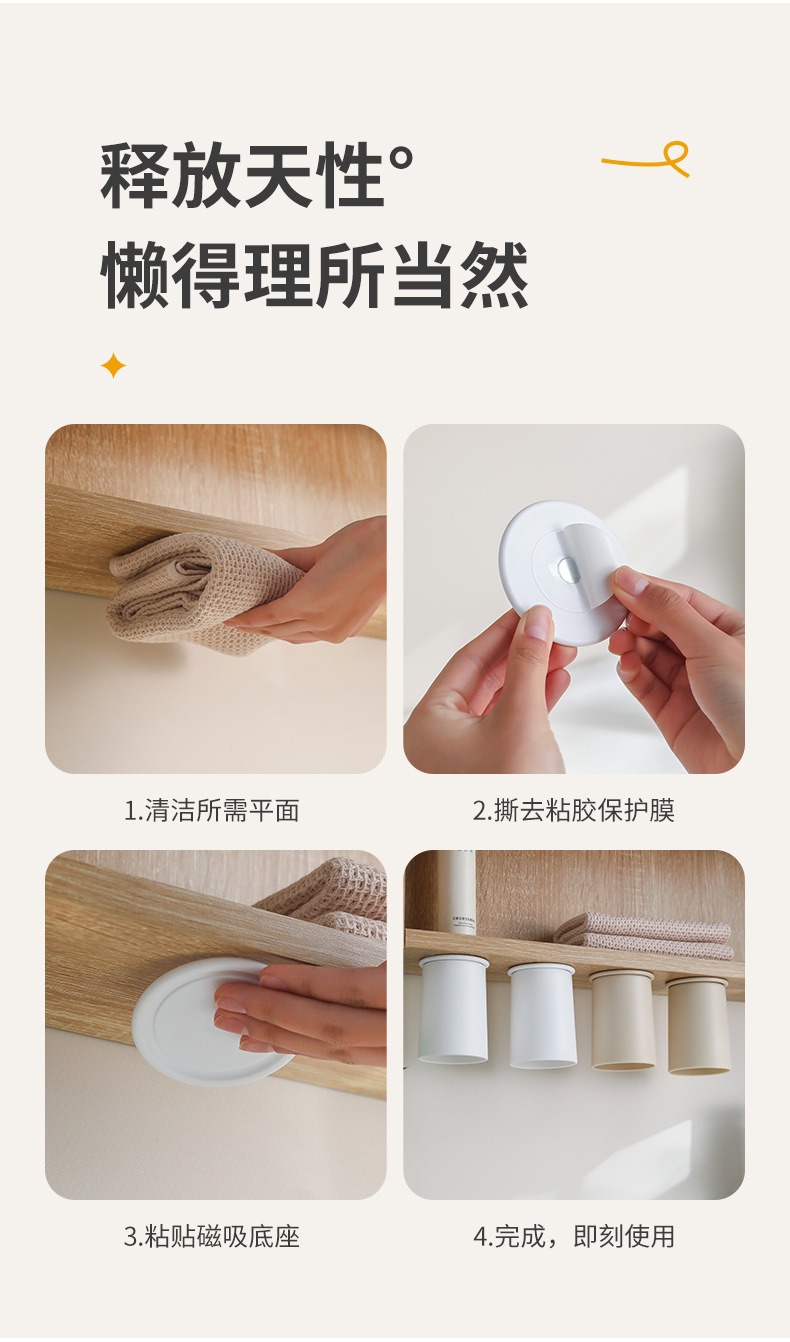 释放天性°
懒得理所当然

1.清洁所需平面

2.撕去粘胶保护膜

3.粘贴磁吸底座

4.完成，即刻使用