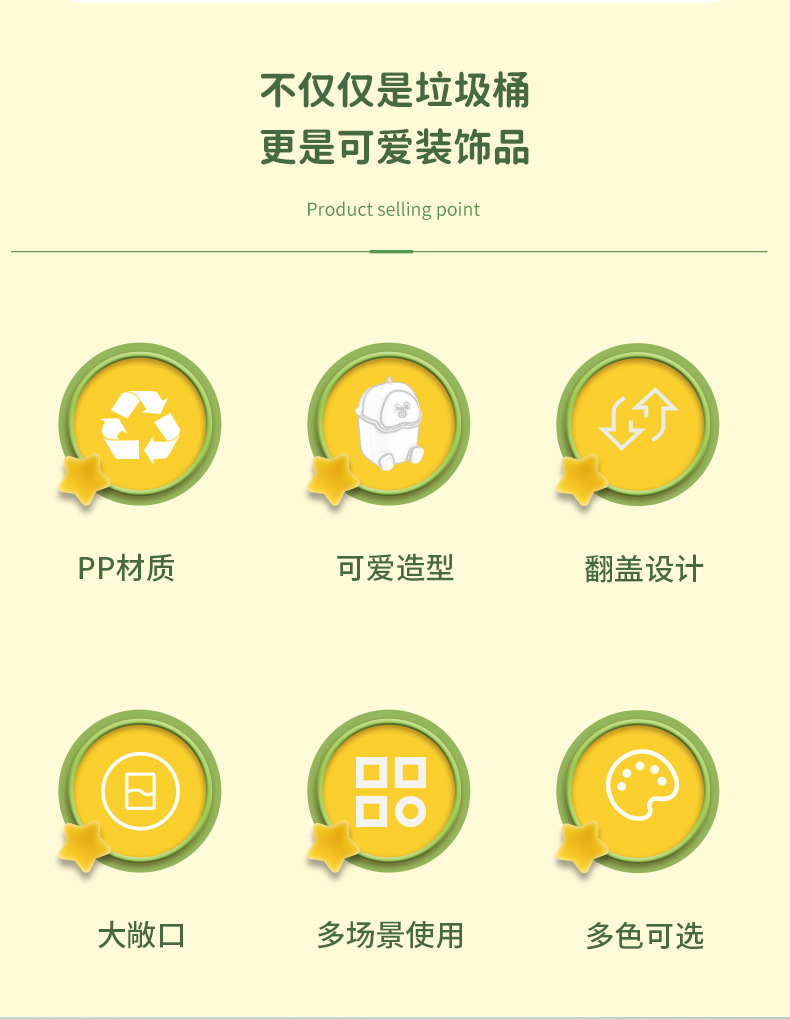 不仅仅是垃圾桶
更是可爱装饰品

Product selling point

PP材质

可爱造型

翻盖设计

大敞口

多场景使用

多色可选